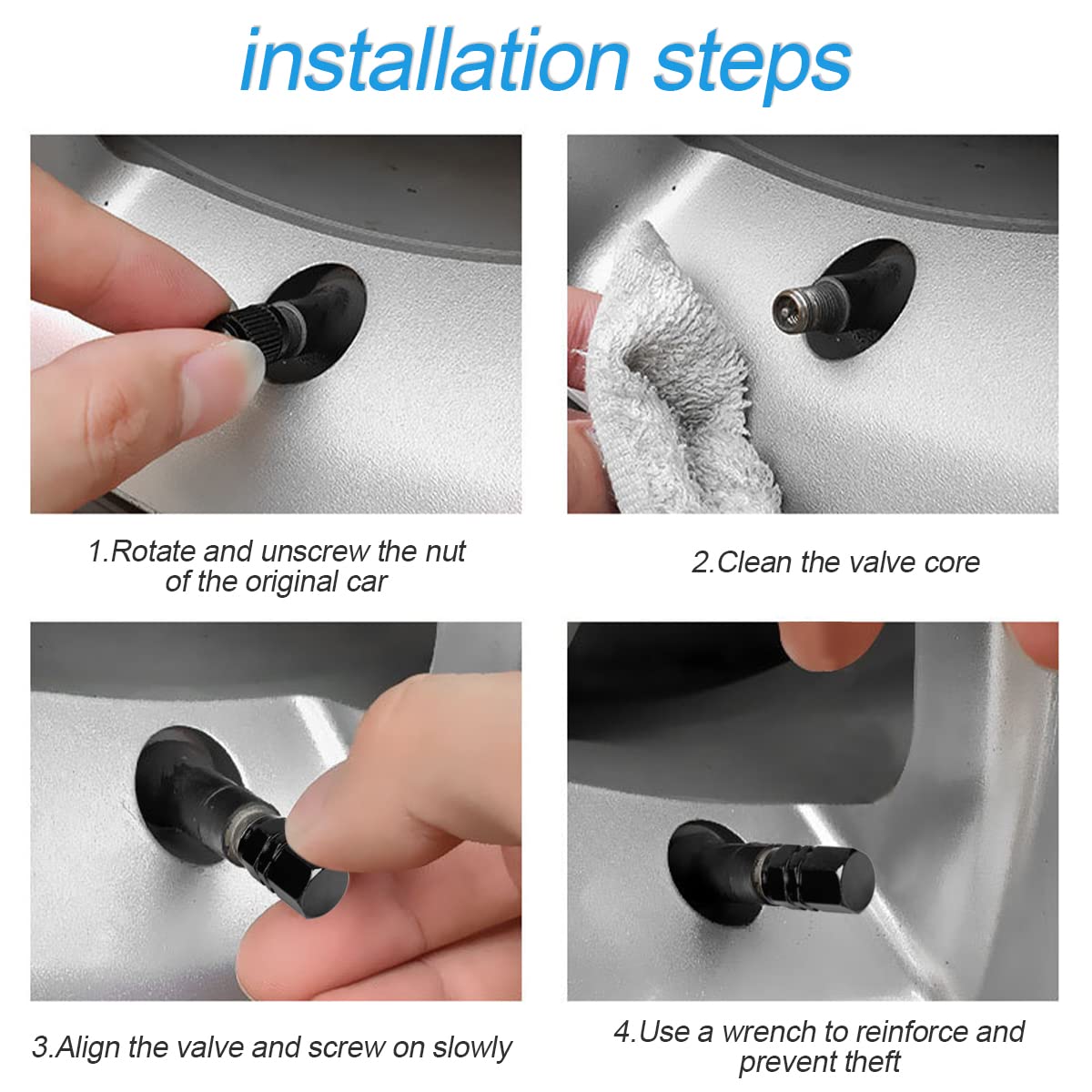 installation steps

1.Rotate and unscrew the nut of the original car

2.Clean the valve core

3.Align the valve and screw on slowly

4.Use a wrench to reinforce and prevent theft