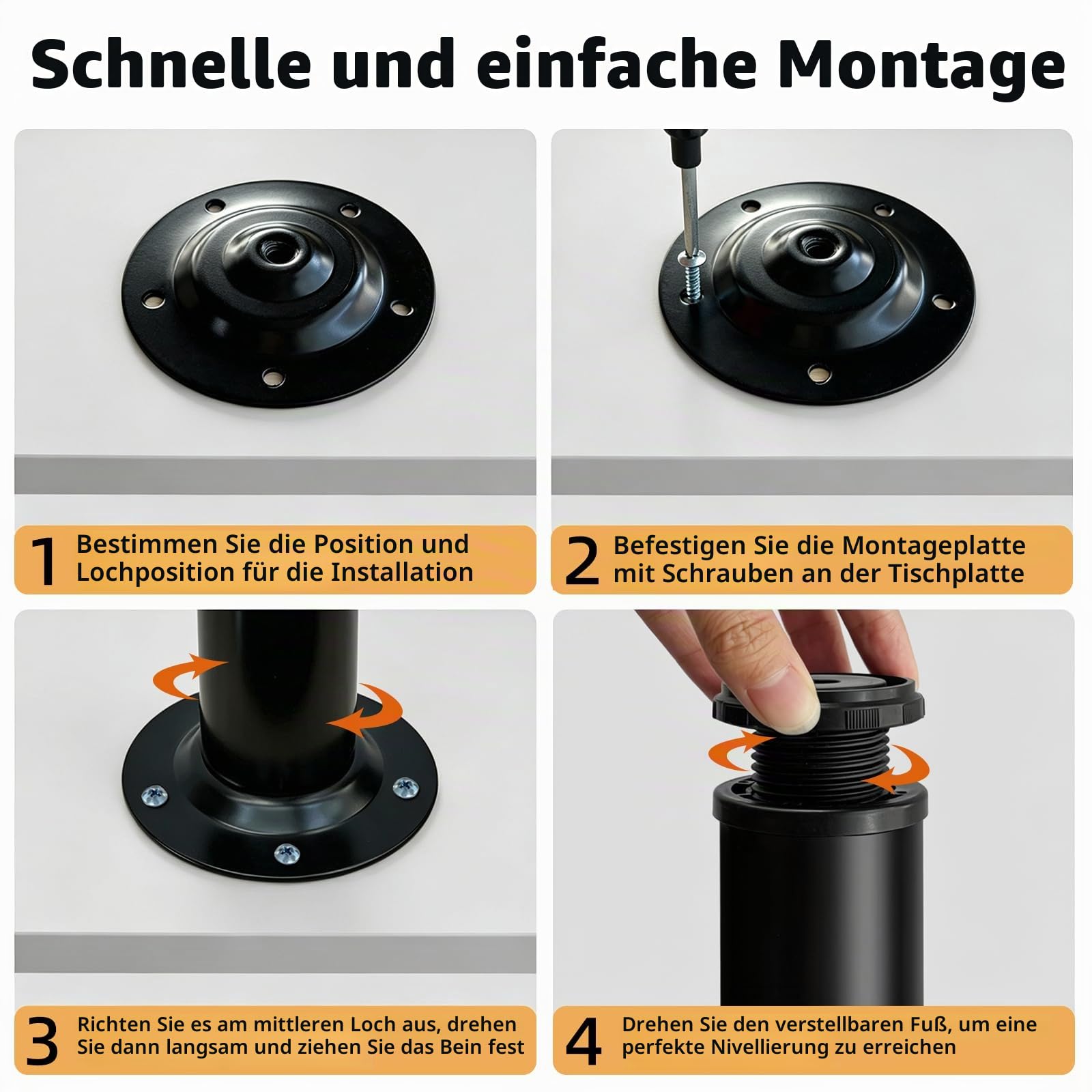 Schnelle und einfache Montage

1 Bestimmen Sie die Position und Lochposition für die Installation

2 Befestigen Sie die Montageplatte mit Schrauben an der Tischplatte

3 Richten Sie es am mittleren Loch aus, drehen Sie dann langsam und ziehen Sie das Bein fest

4 Drehen Sie den verstellbaren Fuß, um eine perfekte Nivellierung zu erreichen