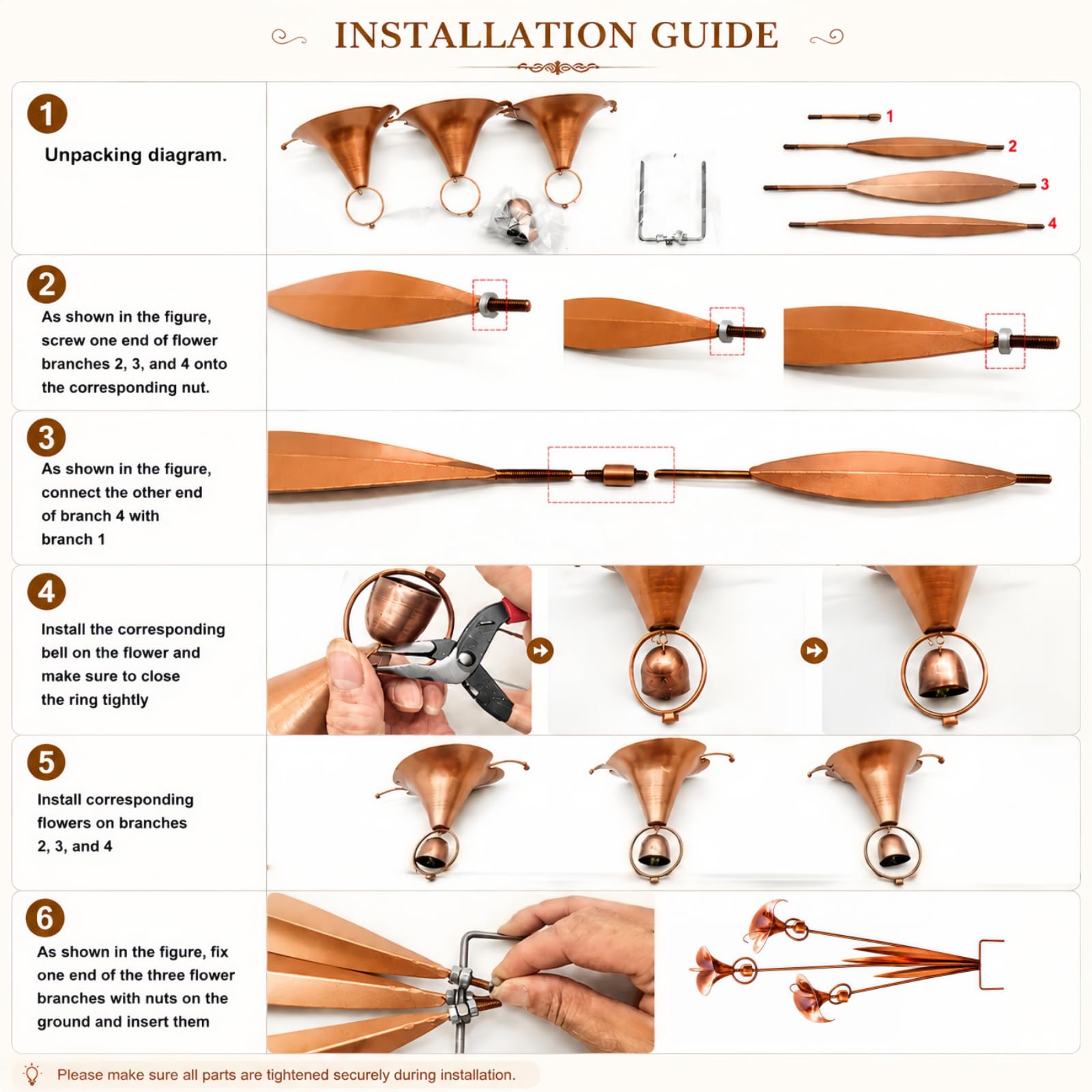 INSTALLATION GUIDE

1
Unpacking diagram.

1
2
3
4

2
As shown in the figure, screw one end of flower branches 2, 3, and 4 onto the corresponding nut.

3
As shown in the figure, connect the other end of branch 4 with branch 1

4
Install the corresponding bell on the flower and make sure to close the ring tightly

5
Install corresponding flowers on branches 2, 3, and 4

6
As shown in the figure, fix one end of the three flower branches with nuts on the ground and insert them

Please make sure all parts are tightened securely during installation.