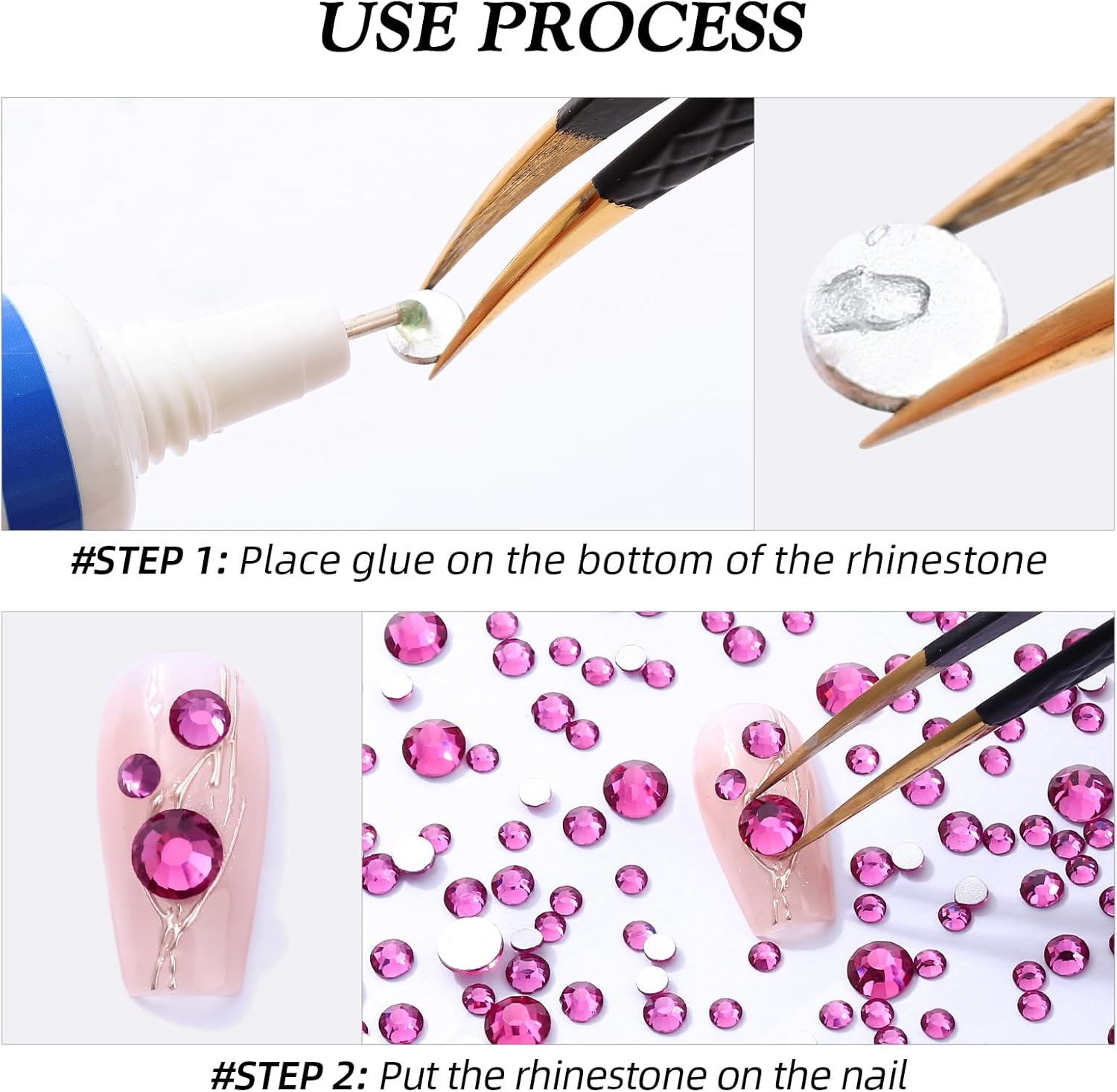 USE PROCESS

#STEP 1: Place glue on the bottom of the rhinestone

#STEP 2: Put the rhinestone on the nail