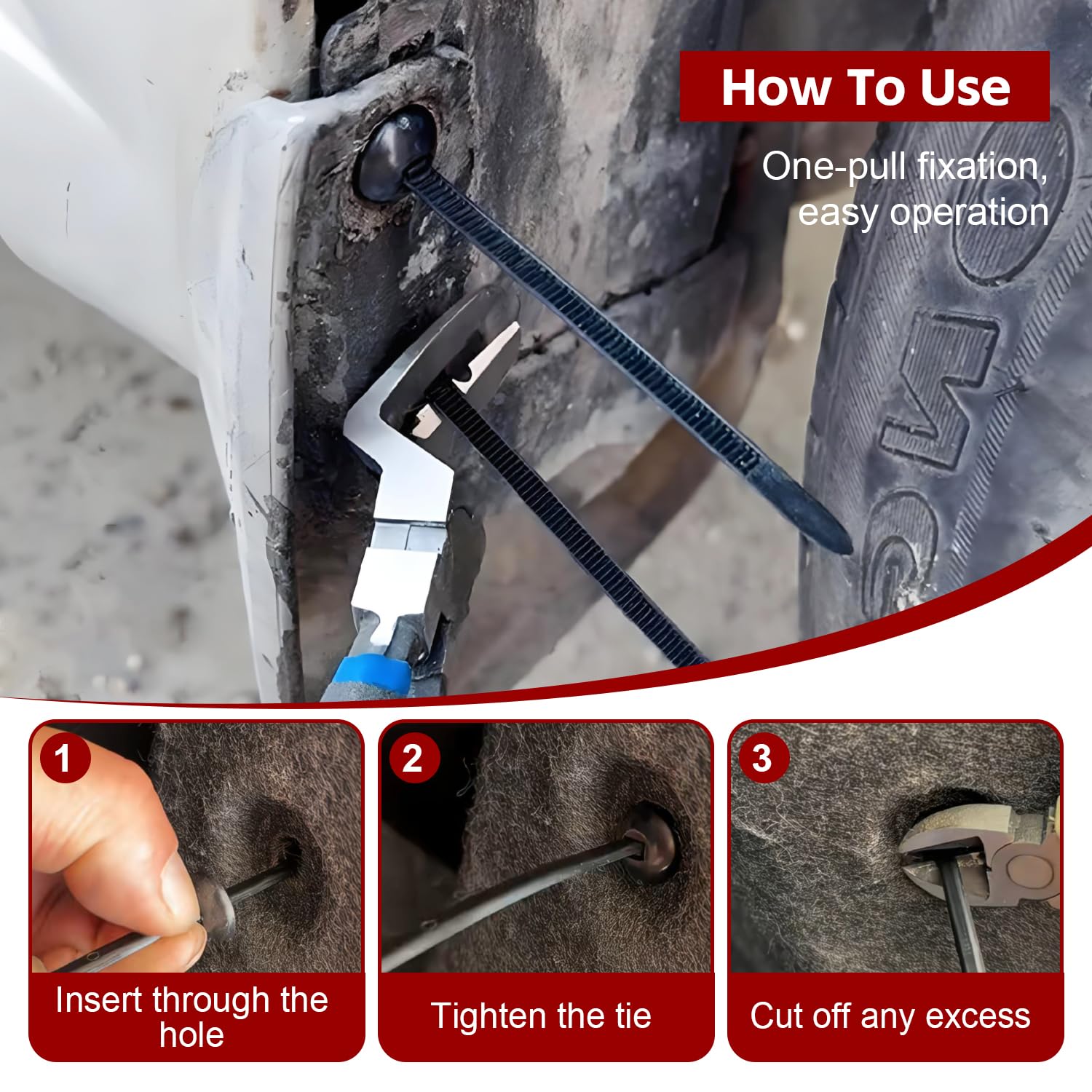 How To Use

One-pull fixation, easy operation

1
Insert through the hole

2
Tighten the tie

3
Cut off any excess