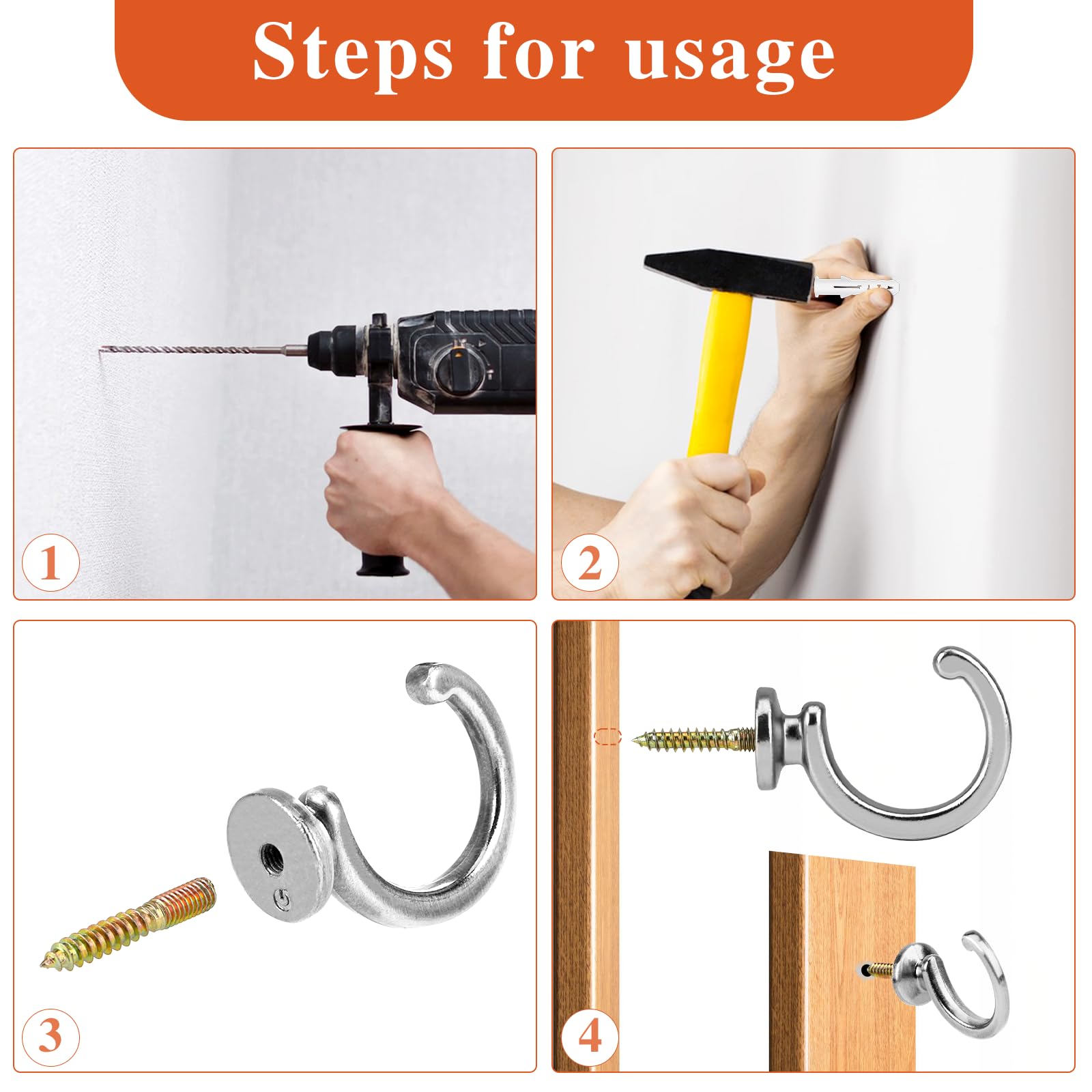 Steps for usage

1

2

3

4