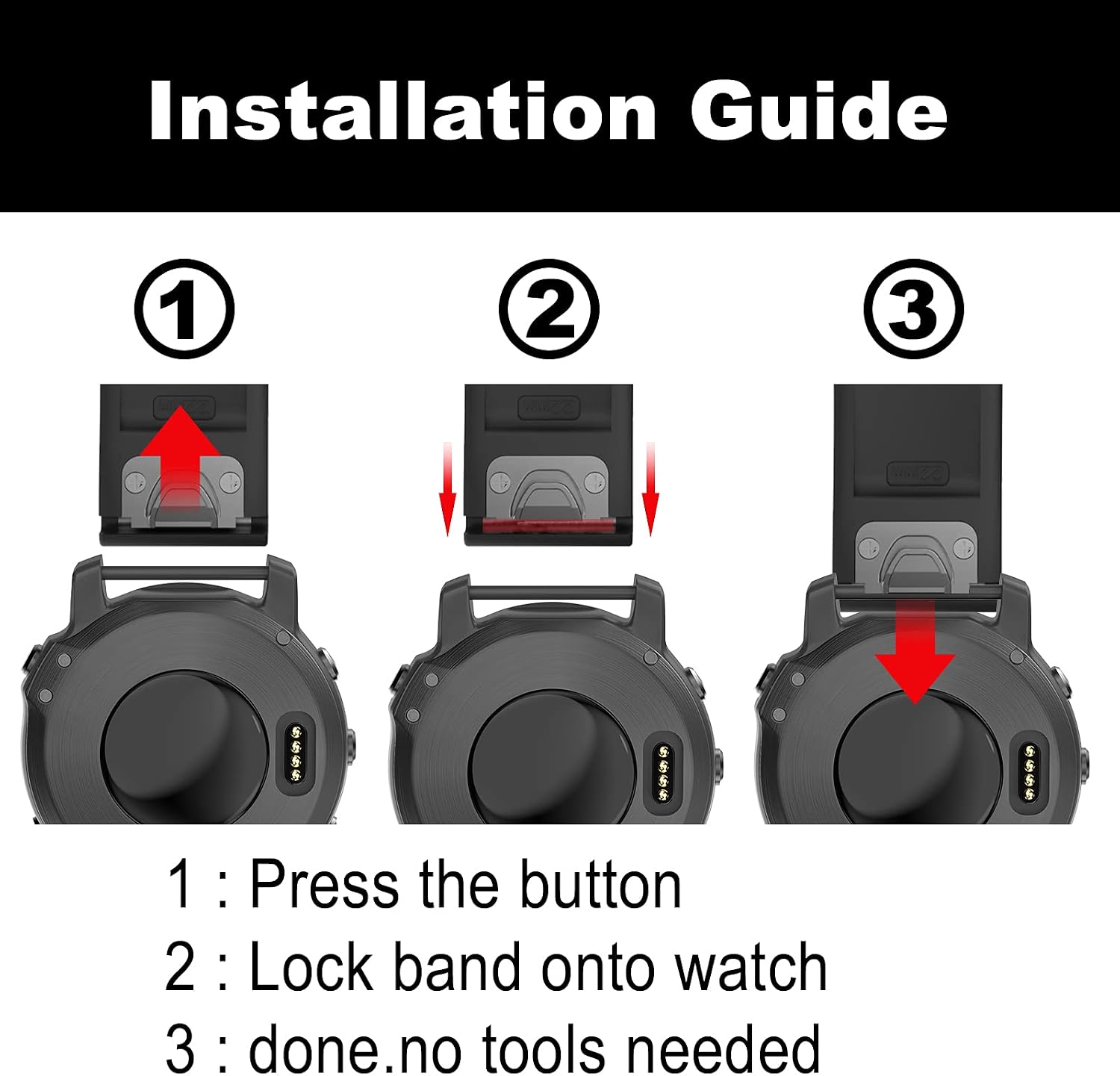 Installation Guide

①

②

③

22mm

22mm

22mm

1 : Press the button

2 : Lock band onto watch

3 : done.no tools needed