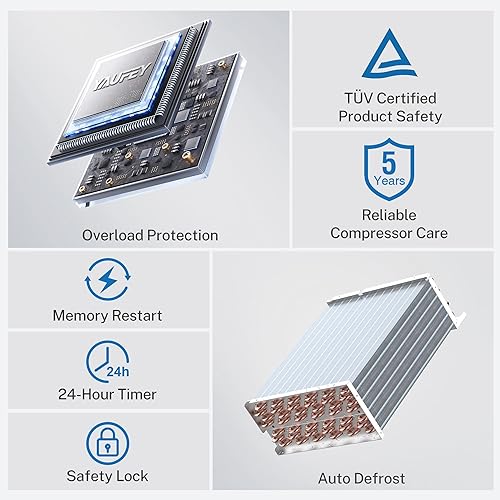 YAUFEY

Overload Protection

TÜV Certified Product Safety

5 Years

Reliable Compressor Care

Memory Restart

24h

24-Hour Timer

Safety Lock

Auto Defrost