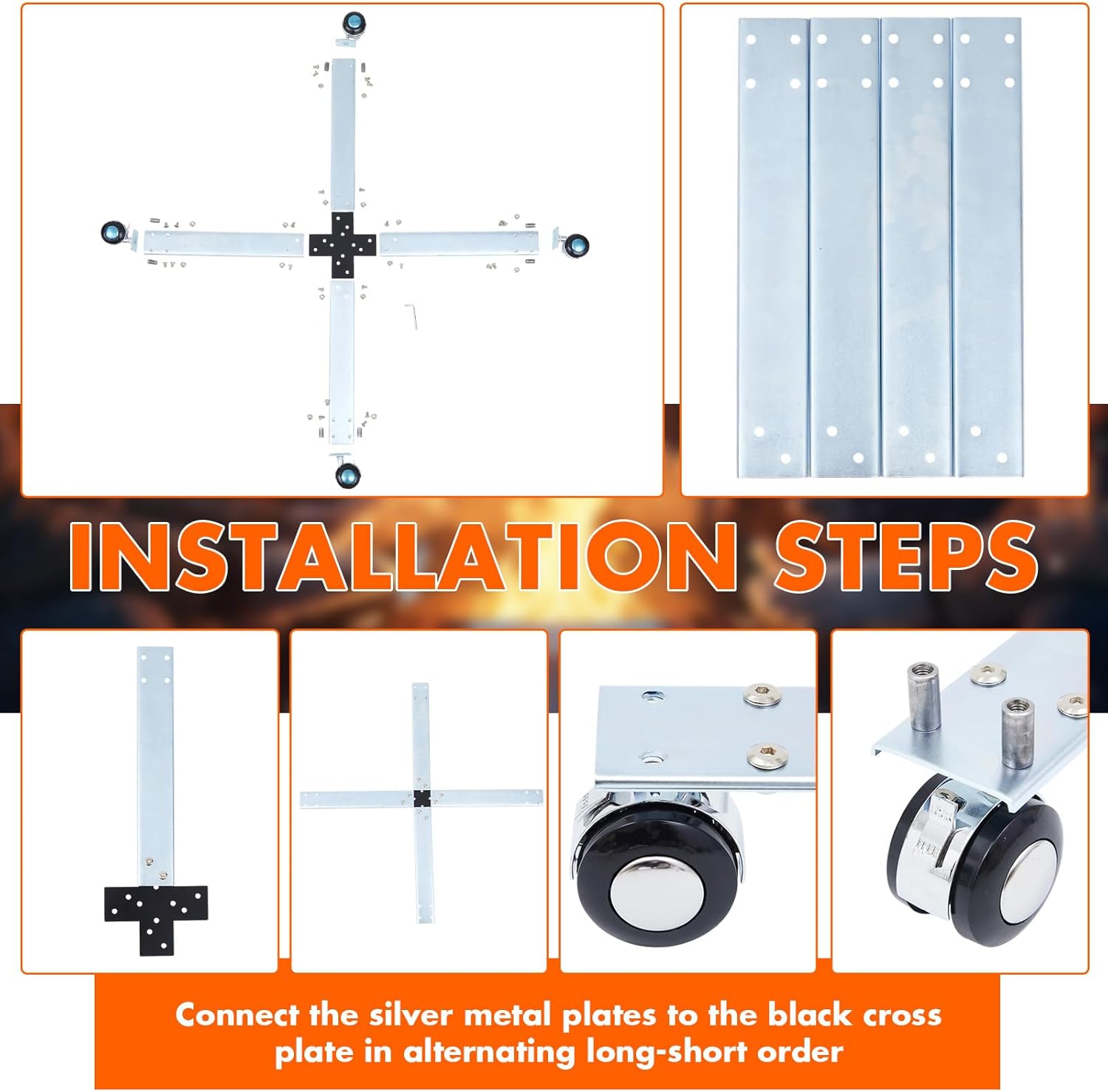 INSTALLATION STEPS

Connect the silver metal plates to the black cross plate in alternating long-short order