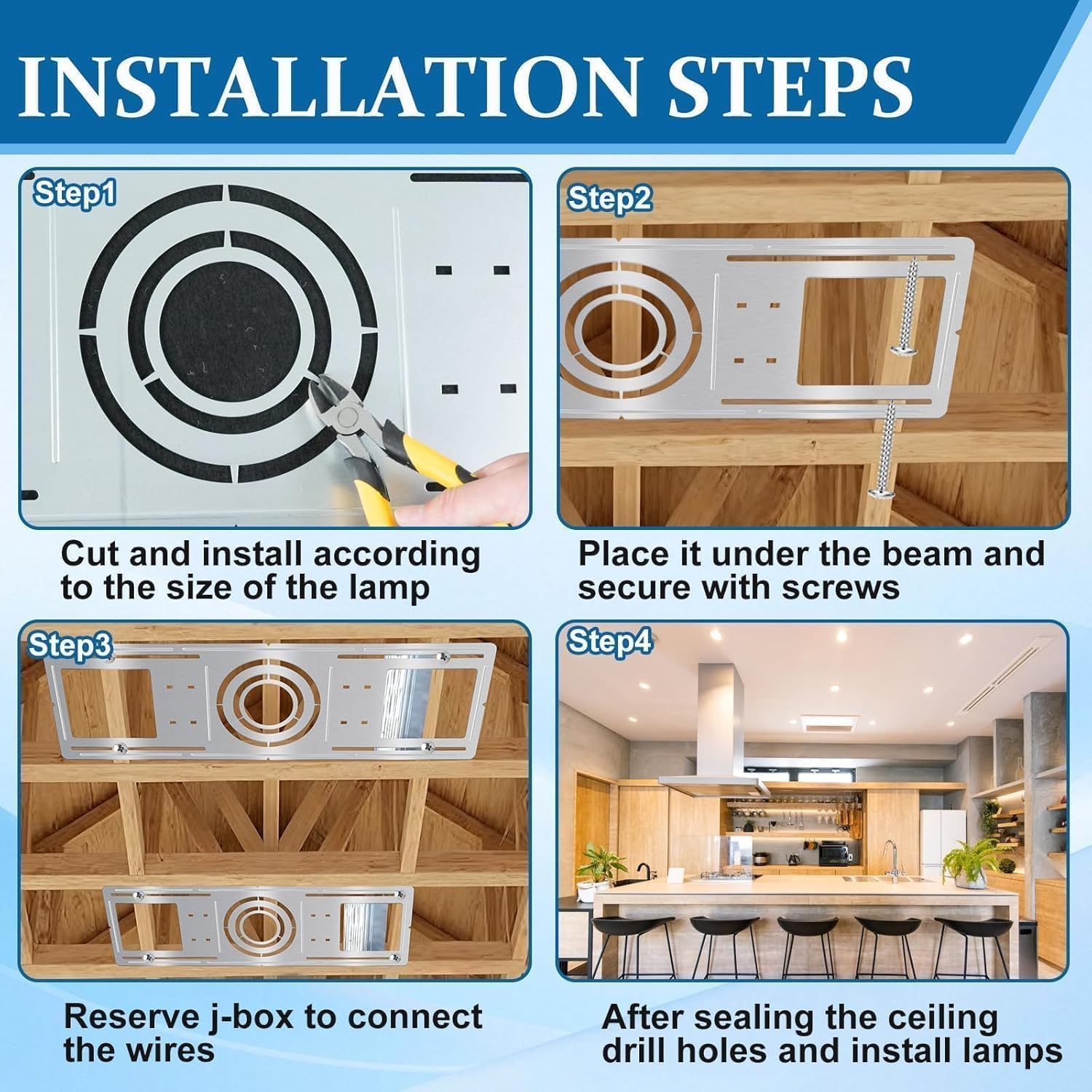 INSTALLATION STEPS

Step1

Cut and install according to the size of the lamp

Step2

Place it under the beam and secure with screws

Step3

Reserve j-box to connect the wires

Step4

After sealing the ceiling drill holes and install lamps