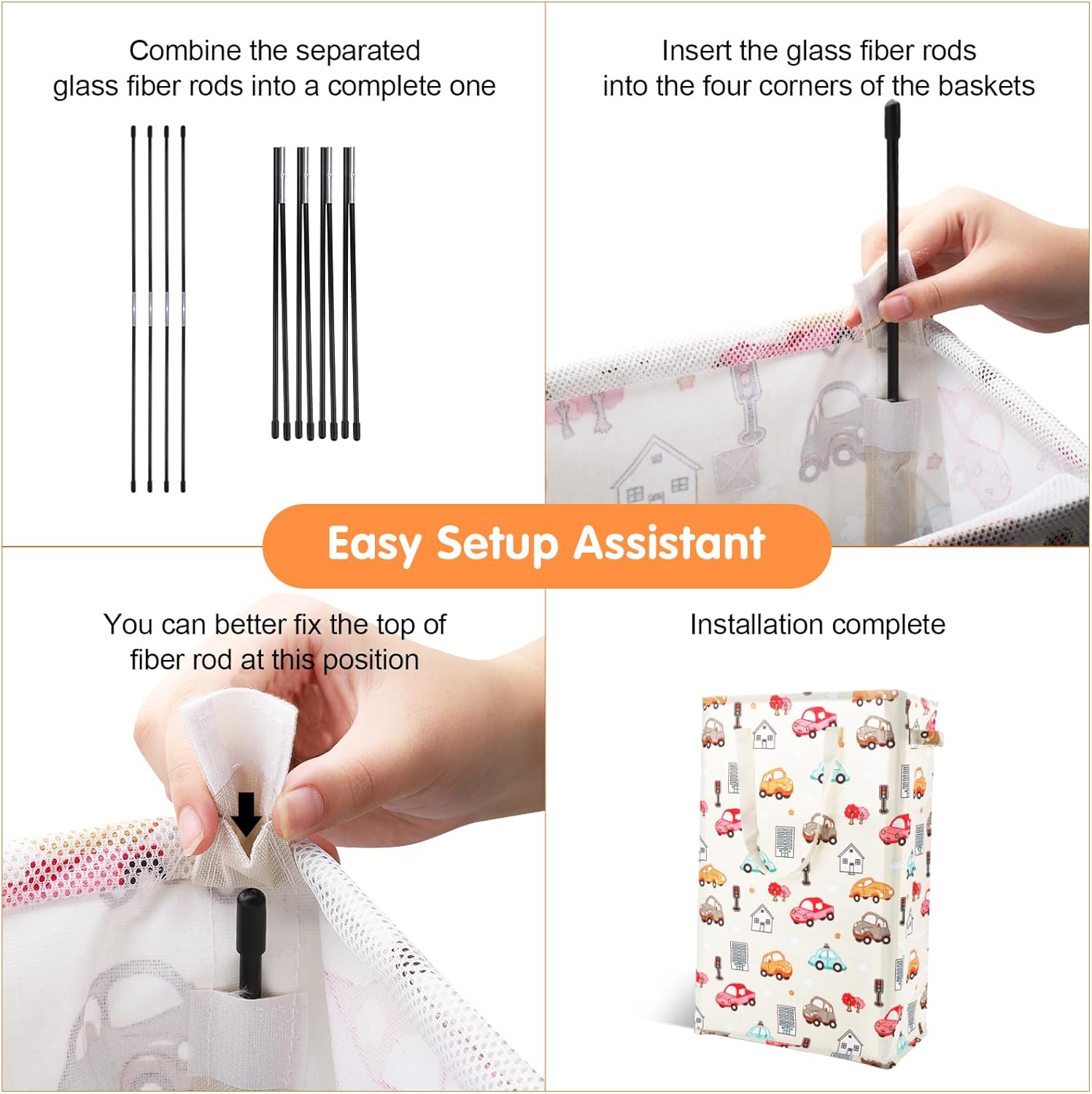 Combine the separated glass fiber rods into a complete one

Insert the glass fiber rods into the four corners of the baskets

Easy Setup Assistant

You can better fix the top of fiber rod at this position

Installation complete