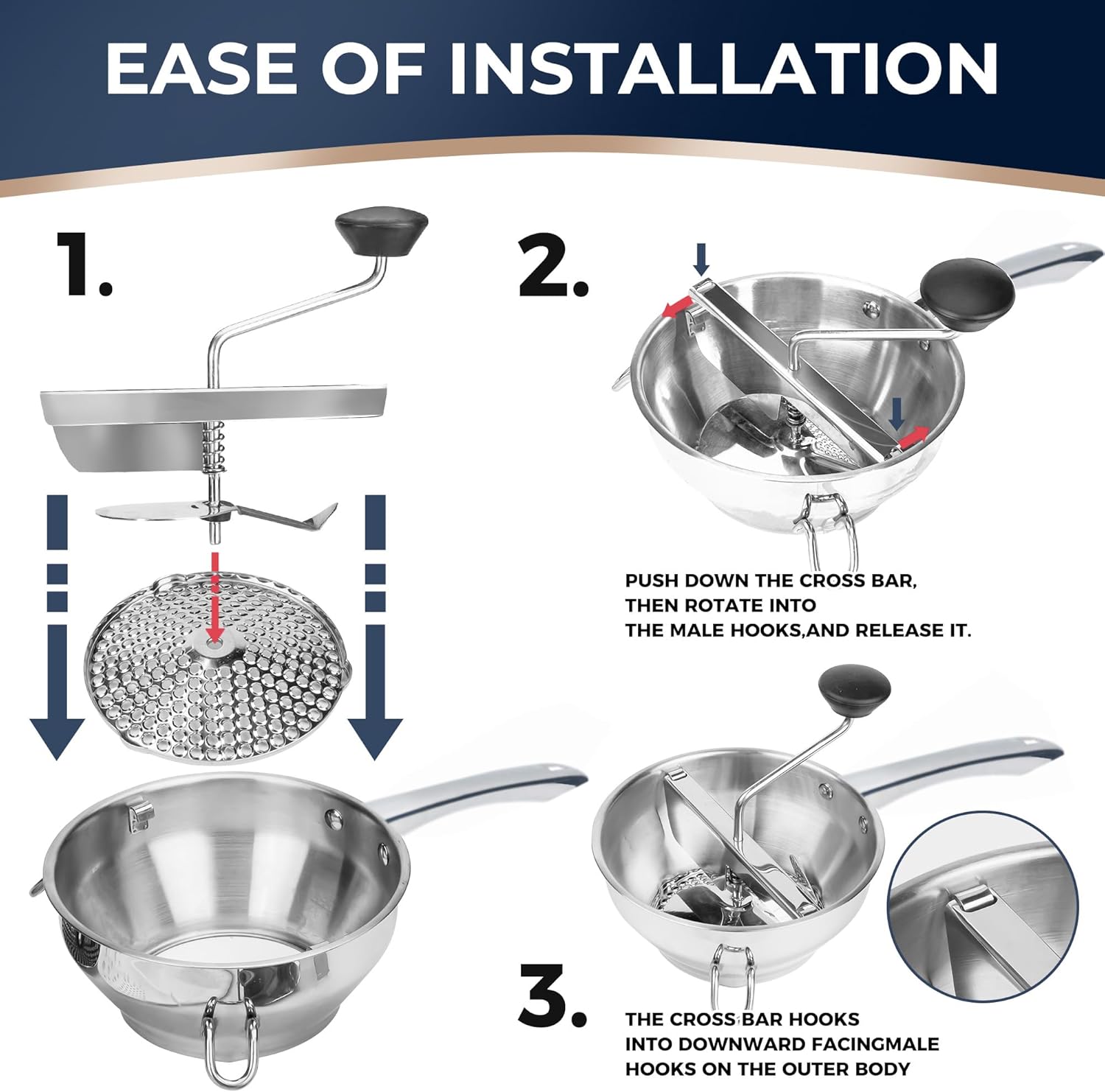 EASE OF INSTALLATION

1.

2.

PUSH DOWN THE CROSS BAR, THEN ROTATE INTO THE MALE HOOKS,AND RELEASE IT.

3.

THE CROSS BAR HOOKS INTO DOWNWARD FACINGMALE HOOKS ON THE OUTER BODY