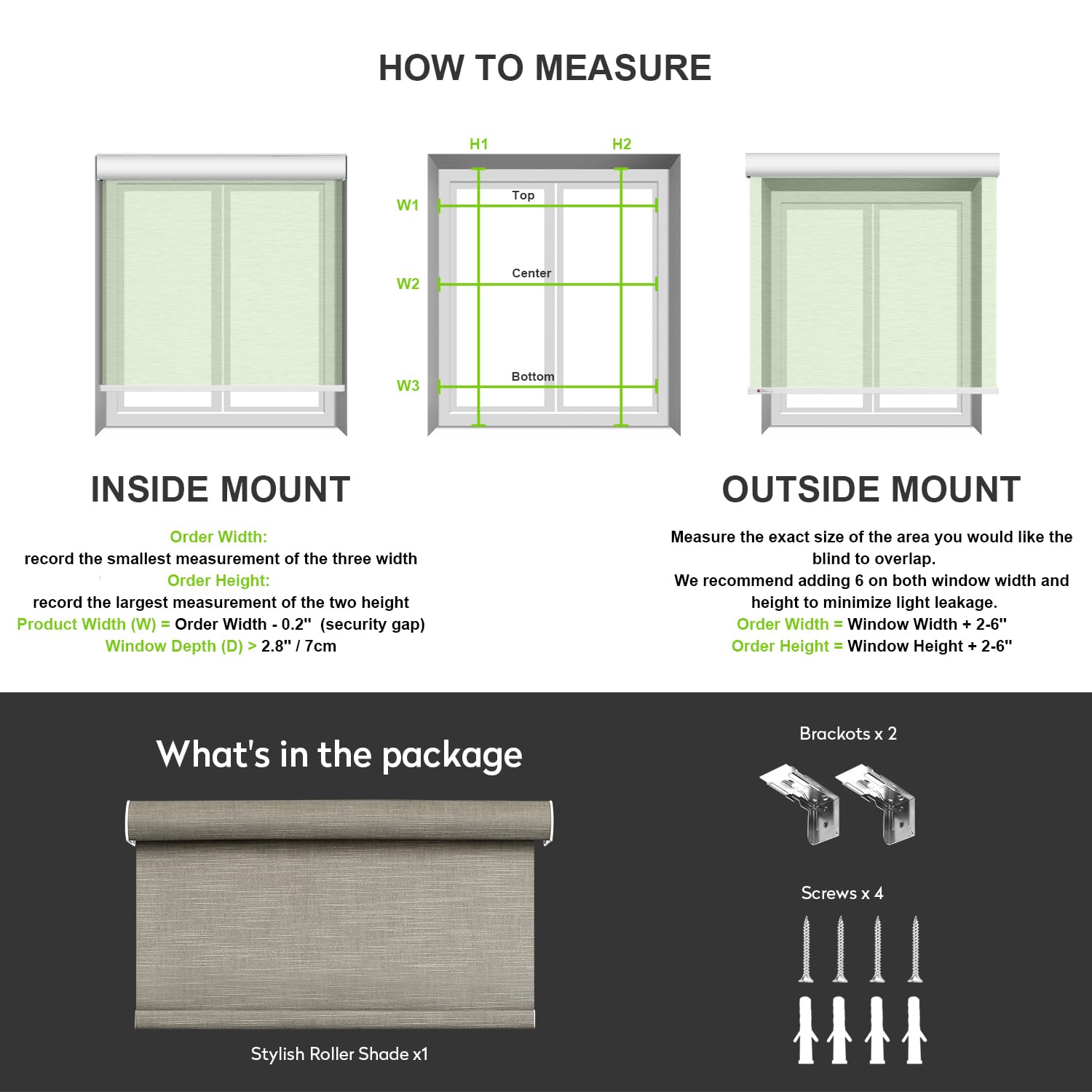 HOW TO MEASURE

H1
H2
W1
Top
W2
Center
W3
Bottom

INSIDE MOUNT

Order Width:
record the smallest measurement of the three width
Order Height:
record the largest measurement of the two height
Product Width (W) = Order Width - 0.2" (security gap)
Window Depth (D) > 2.8" / 7cm

OUTSIDE MOUNT

Measure the exact size of the area you would like the blind to overlap.
We recommend adding 6 on both window width and height to minimize light leakage.
Order Width = Window Width + 2-6"
Order Height = Window Height + 2-6"

What's in the package

Stylish Roller Shade x1

Brackots x 2

Screws x 4