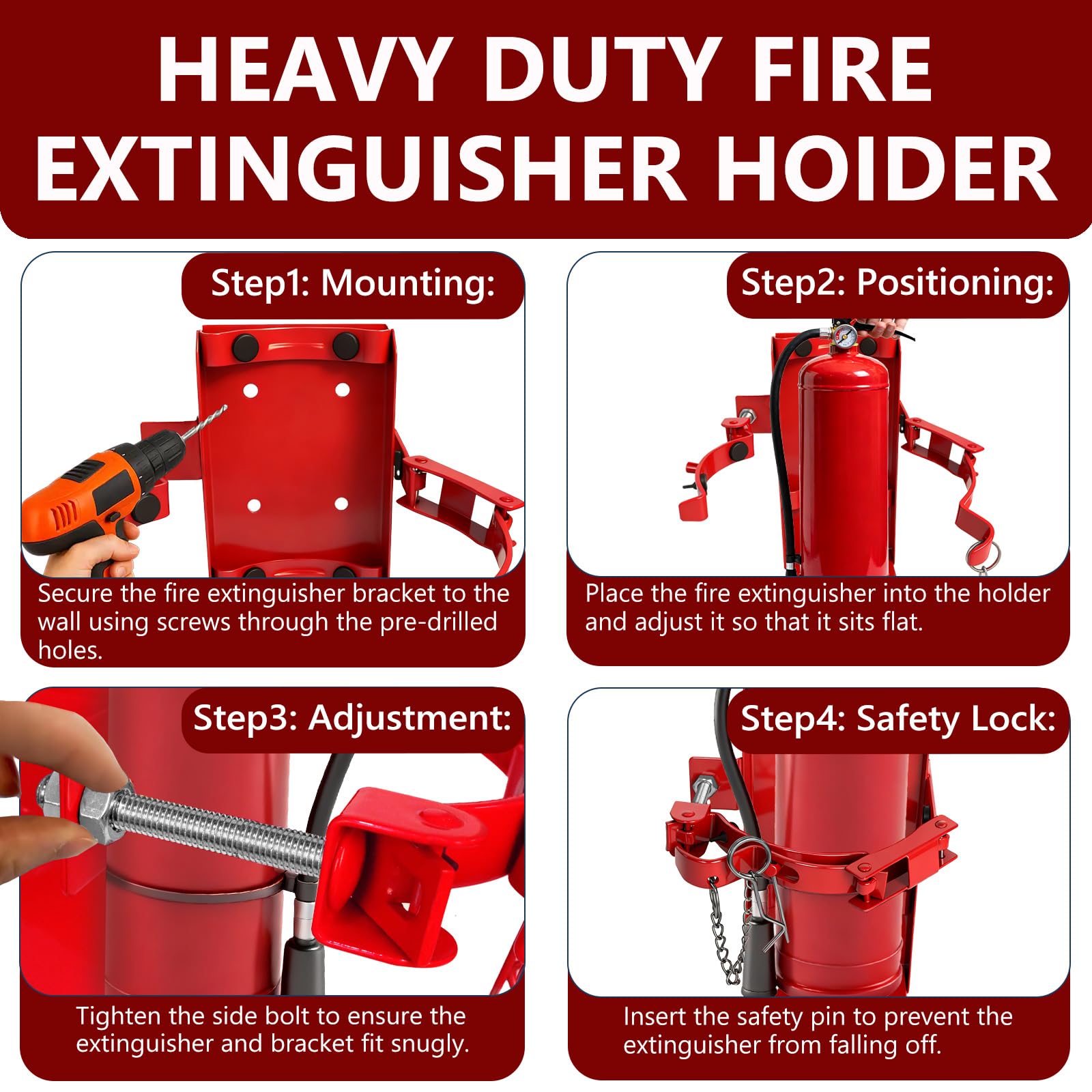 HEAVY DUTY FIRE EXTINGUISHER HOIDER

Step1: Mounting:

Secure the fire extinguisher bracket to the wall using screws through the pre-drilled holes.

Step2: Positioning:

Place the fire extinguisher into the holder and adjust it so that it sits flat.

Step3: Adjustment:

Tighten the side bolt to ensure the extinguisher and bracket fit snugly.

Step4: Safety Lock:

Insert the safety pin to prevent the extinguisher from falling off.