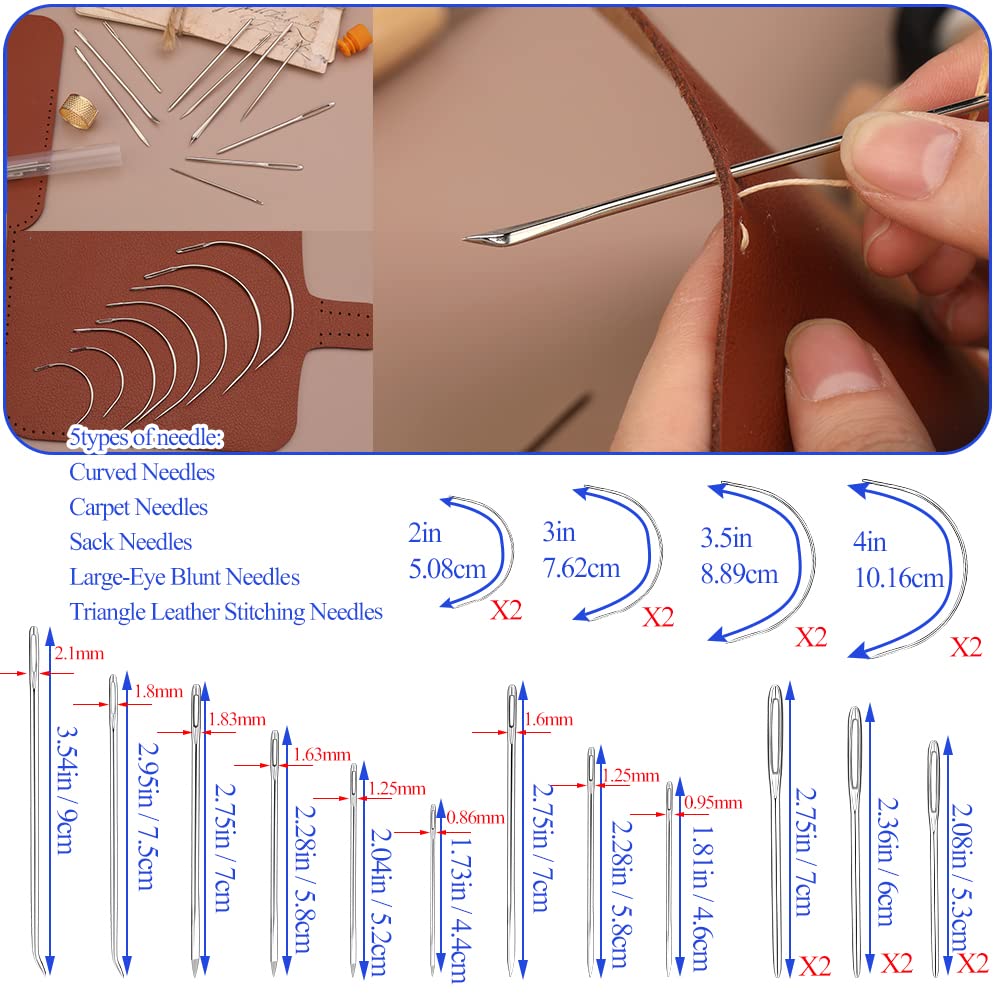 5types of needle:
Curved Needles
Carpet Needles
Sack Needles
Large-Eye Blunt Needles
Triangle Leather Stitching Needles

2in 5.08cm X2
3in 7.62cm X2
3.5in 8.89cm X2
4in 10.16cm X2

2.1mm 3.54in / 9cm
1.8mm 2.95in / 7.5cm
1.83mm 2.75in / 7cm
1.63mm 2.28in / 5.8cm
1.25mm 2.04in / 5.2cm
0.86mm 1.73in / 4.4cm
1.6mm 2.75in / 7cm
1.25mm 2.28in / 5.8cm
0.95mm 1.81in / 4.6cm
2.75in / 7cm X2
2.36in / 6cm X2
2.08in / 5.3cm X2