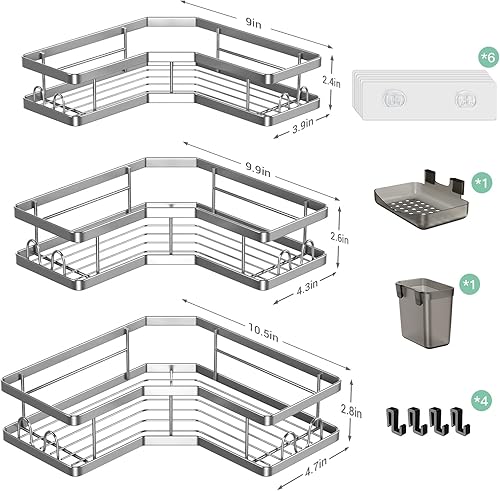 9in
2.4in
3.9in
*6
9.9in
2.6in
4.3in
*1
*1
10.5in
2.8in
4.7in
*4