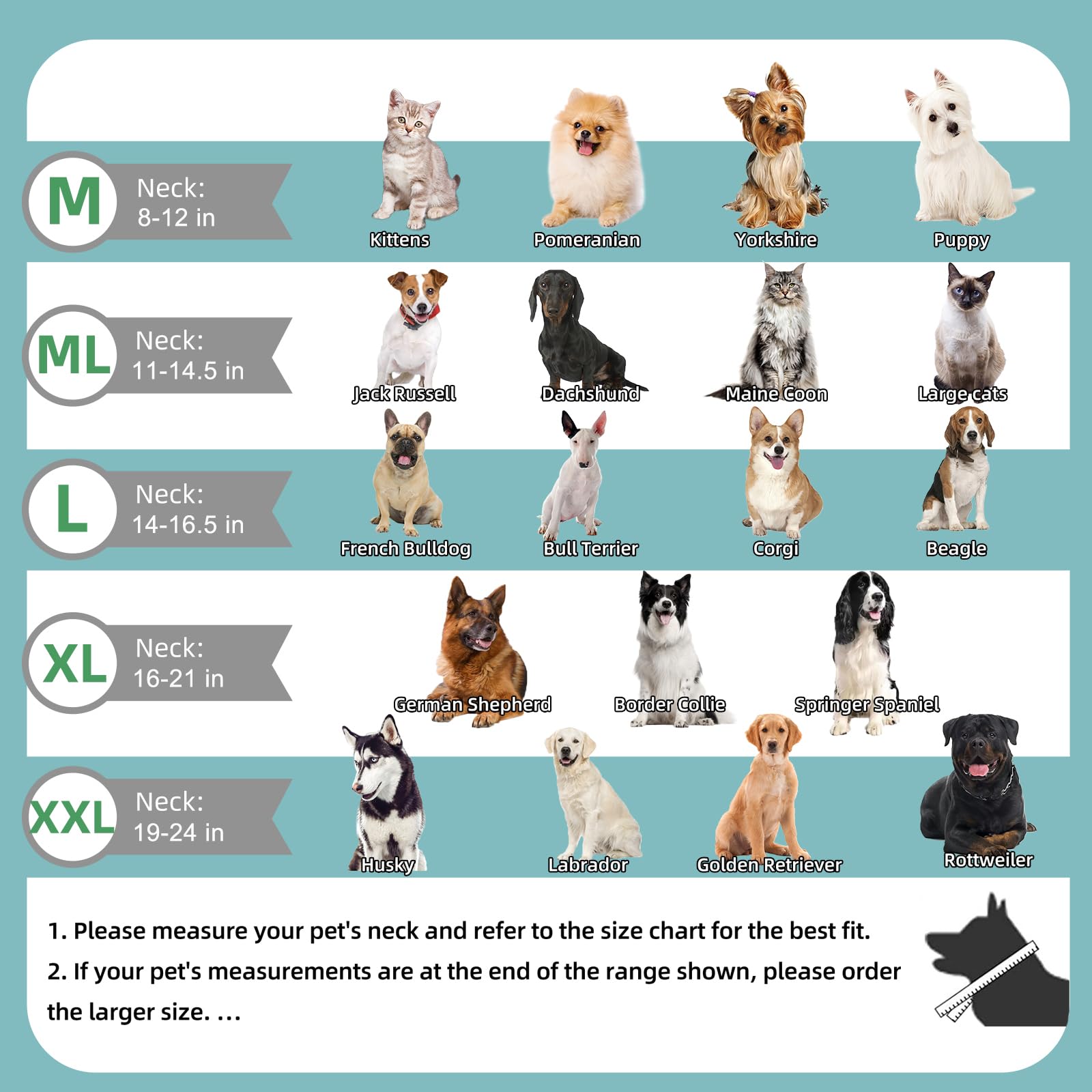 M
Neck:
8-12 in

Kittens
Pomeranian
Yorkshire
Puppy

ML
Neck:
11-14.5 in

Jack Russell
Dachshund
Maine Coon
Large cats

L
Neck:
14-16.5 in

French Bulldog
Bull Terrier
Corgi
Beagle

XL
Neck:
16-21 in

German Shepherd
Border Collie
Springer Spaniel

XXL
Neck:
19-24 in

Husky
Labrador
Golden Retriever
Rottweiler

1. Please measure your pet's neck and refer to the size chart for the best fit.
2. If your pet's measurements are at the end of the range shown, please order the larger size. ...