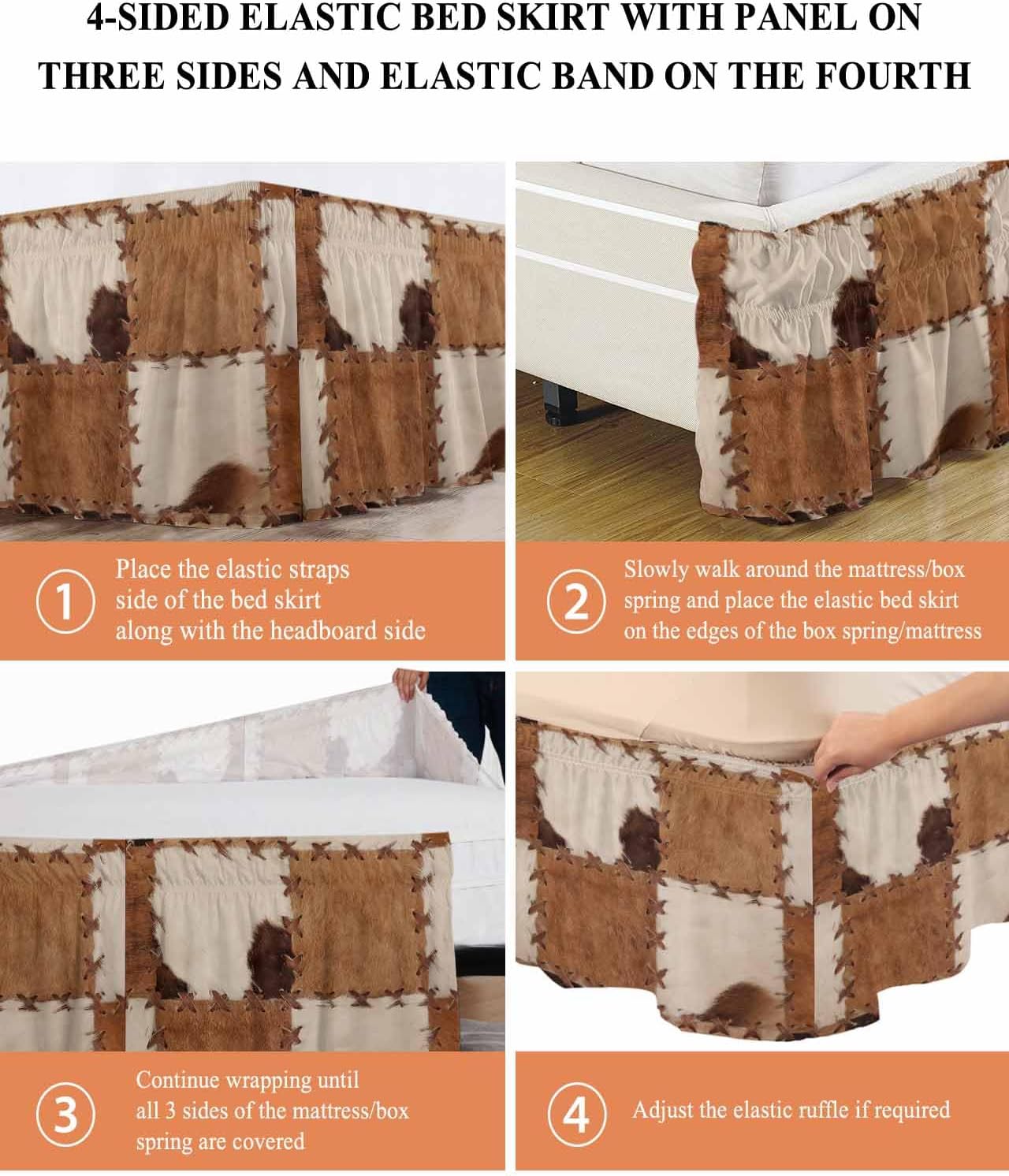 4-SIDED ELASTIC BED SKIRT WITH PANEL ON THREE SIDES AND ELASTIC BAND ON THE FOURTH

1 Place the elastic straps side of the bed skirt along with the headboard side

2 Slowly walk around the mattress/box spring and place the elastic bed skirt on the edges of the box spring/mattress

3 Continue wrapping until all 3 sides of the mattress/box spring are covered

4 Adjust the elastic ruffle if required