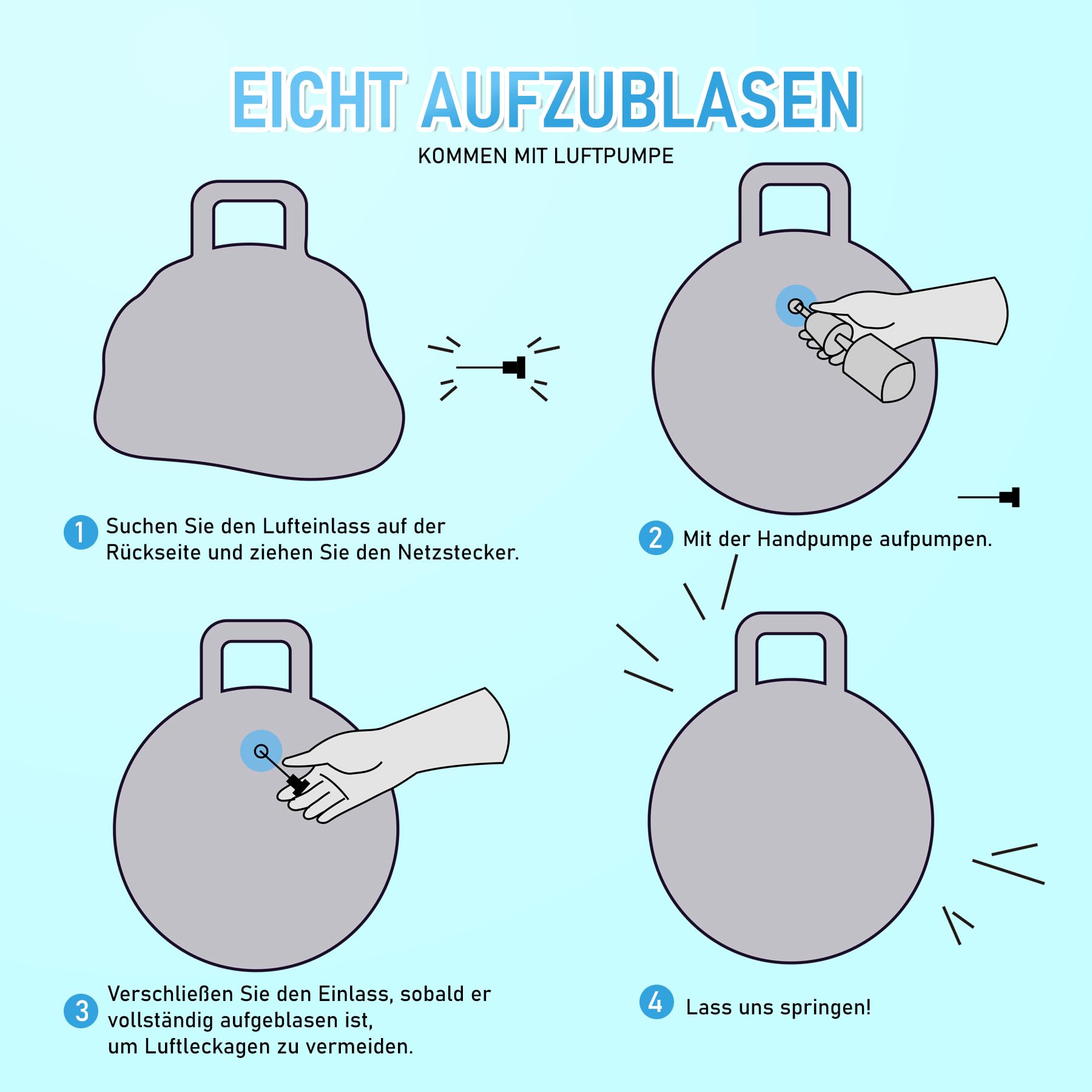 EICHT AUFZUBLASEN

KOMMEN MIT LUFTPUMPE

1 Suchen Sie den Lufteinlass auf der Rückseite und ziehen Sie den Netzstecker.

2 Mit der Handpumpe aufpumpen.

3 Verschließen Sie den Einlass, sobald er vollständig aufgeblasen ist, um Luftleckagen zu vermeiden.

4 Lass uns springen!