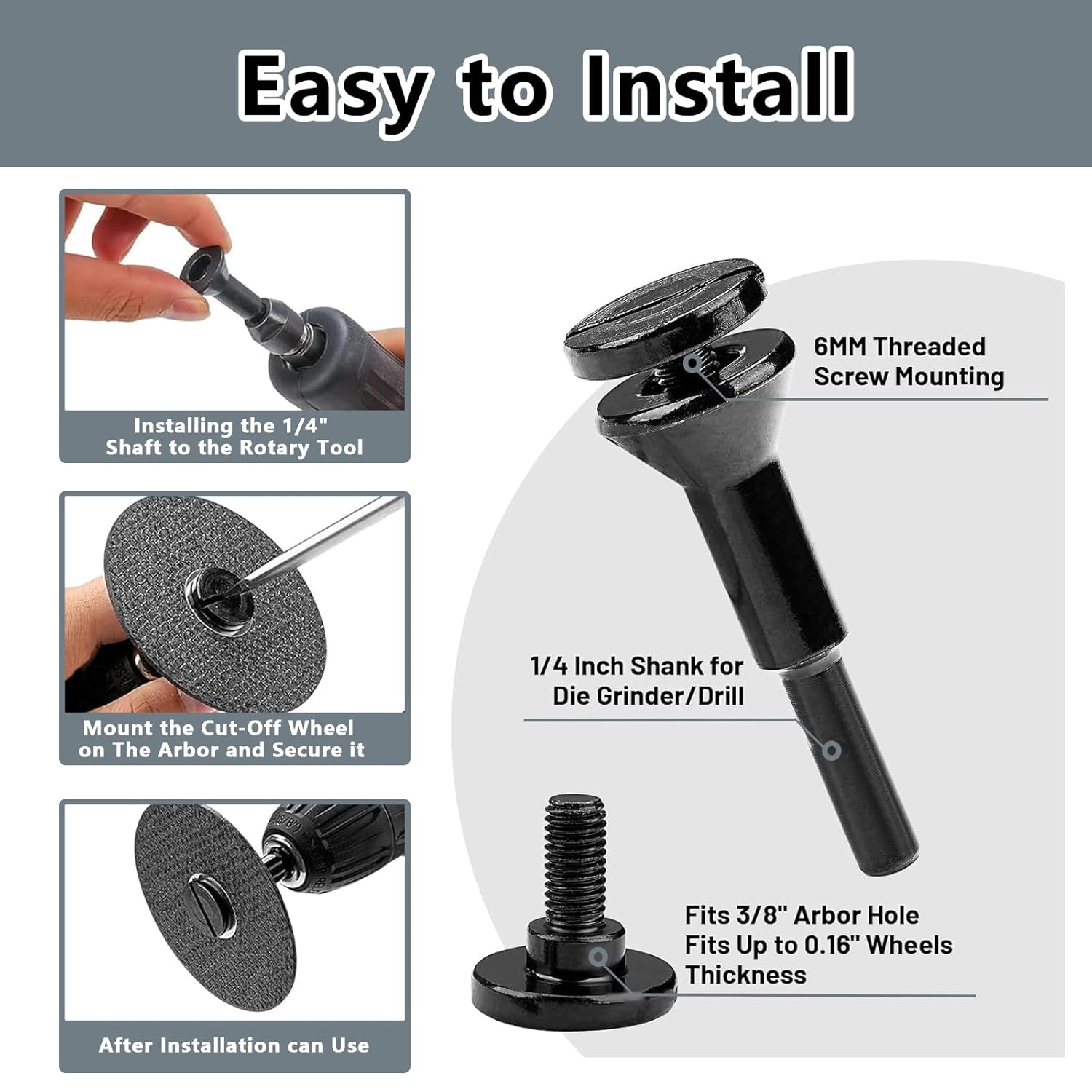 Easy to Install

Installing the 1/4" Shaft to the Rotary Tool

Mount the Cut-Off Wheel on The Arbor and Secure it

After Installation can Use

6MM Threaded Screw Mounting

1/4 Inch Shank for Die Grinder/Drill

Fits 3/8" Arbor Hole Fits Up to 0.16" Wheels Thickness