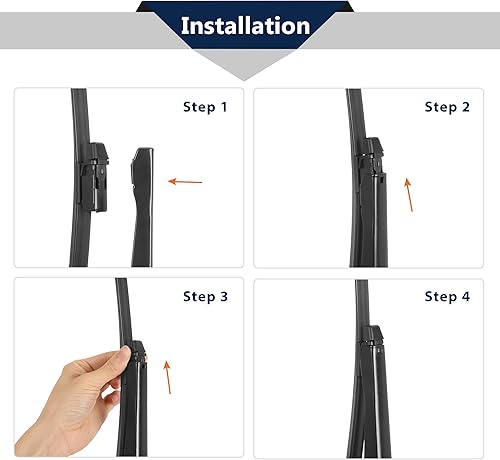 Installation

Step 1

Step 2

Step 3

Step 4