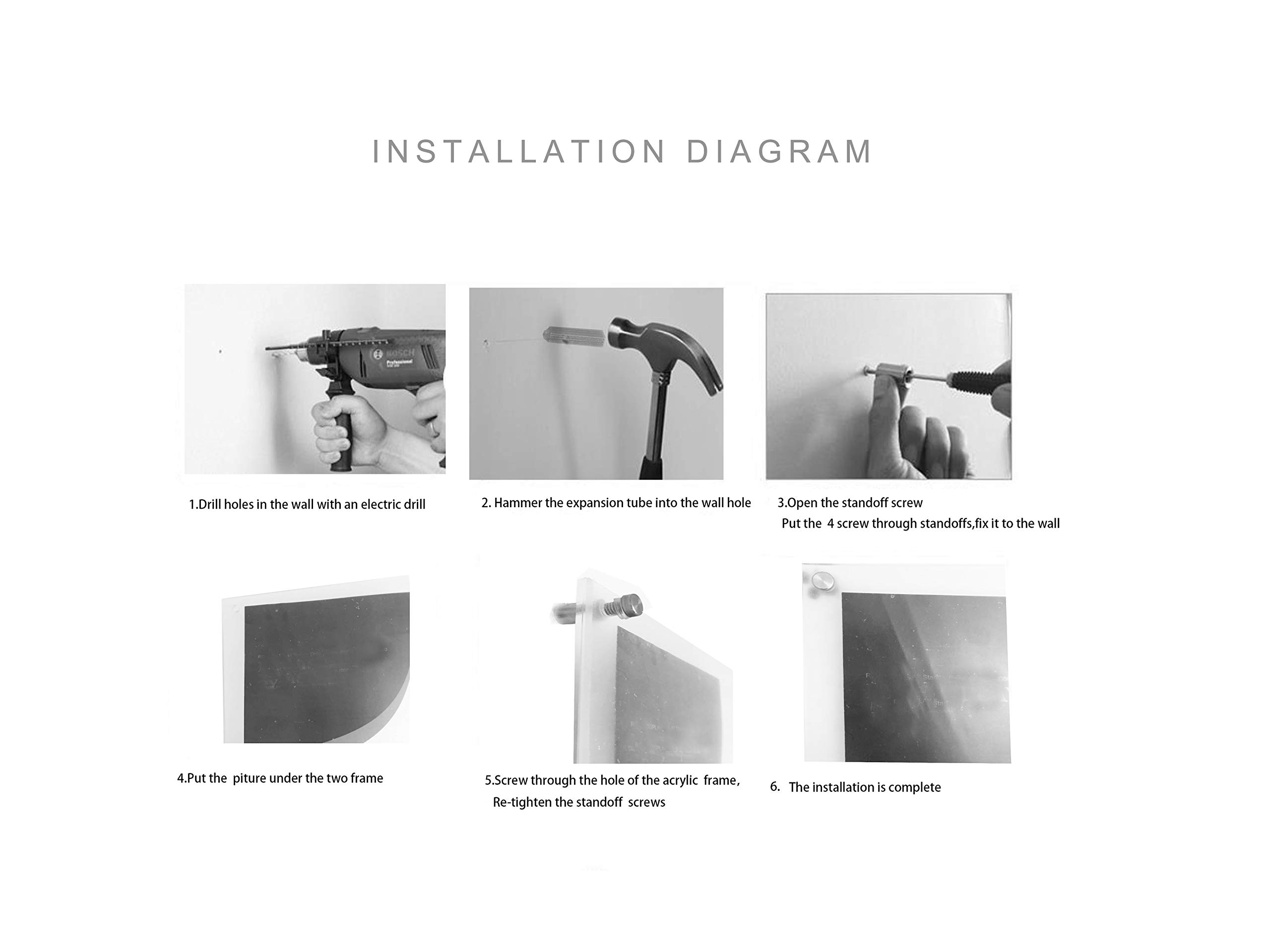 INSTALLATION DIAGRAM

BOSCH
Professional

1.Drill holes in the wall with an electric drill

2. Hammer the expansion tube into the wall hole

3.Open the standoff screw
Put the 4 screw through standoffs,fix it to the wall

4.Put the piture under the two frame

5.Screw through the hole of the acrylic frame,
Re-tighten the standoff screws

6. The installation is complete