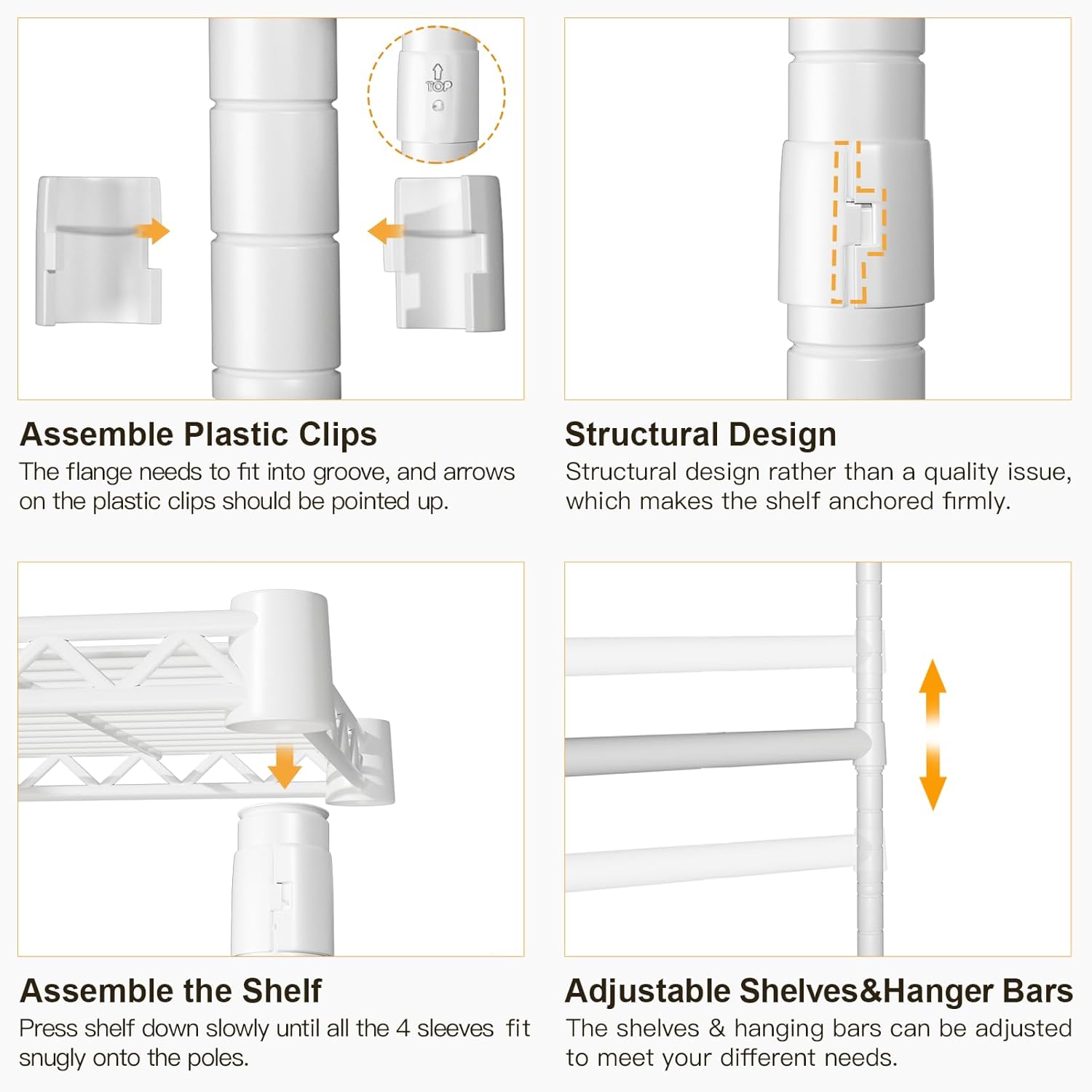 TOP

Assemble Plastic Clips

The flange needs to fit into groove, and arrows on the plastic clips should be pointed up.

Structural Design

Structural design rather than a quality issue, which makes the shelf anchored firmly.

Assemble the Shelf

Press shelf down slowly until all the 4 sleeves fit snugly onto the poles.

Adjustable Shelves&Hanger Bars

The shelves & hanging bars can be adjusted to meet your different needs.