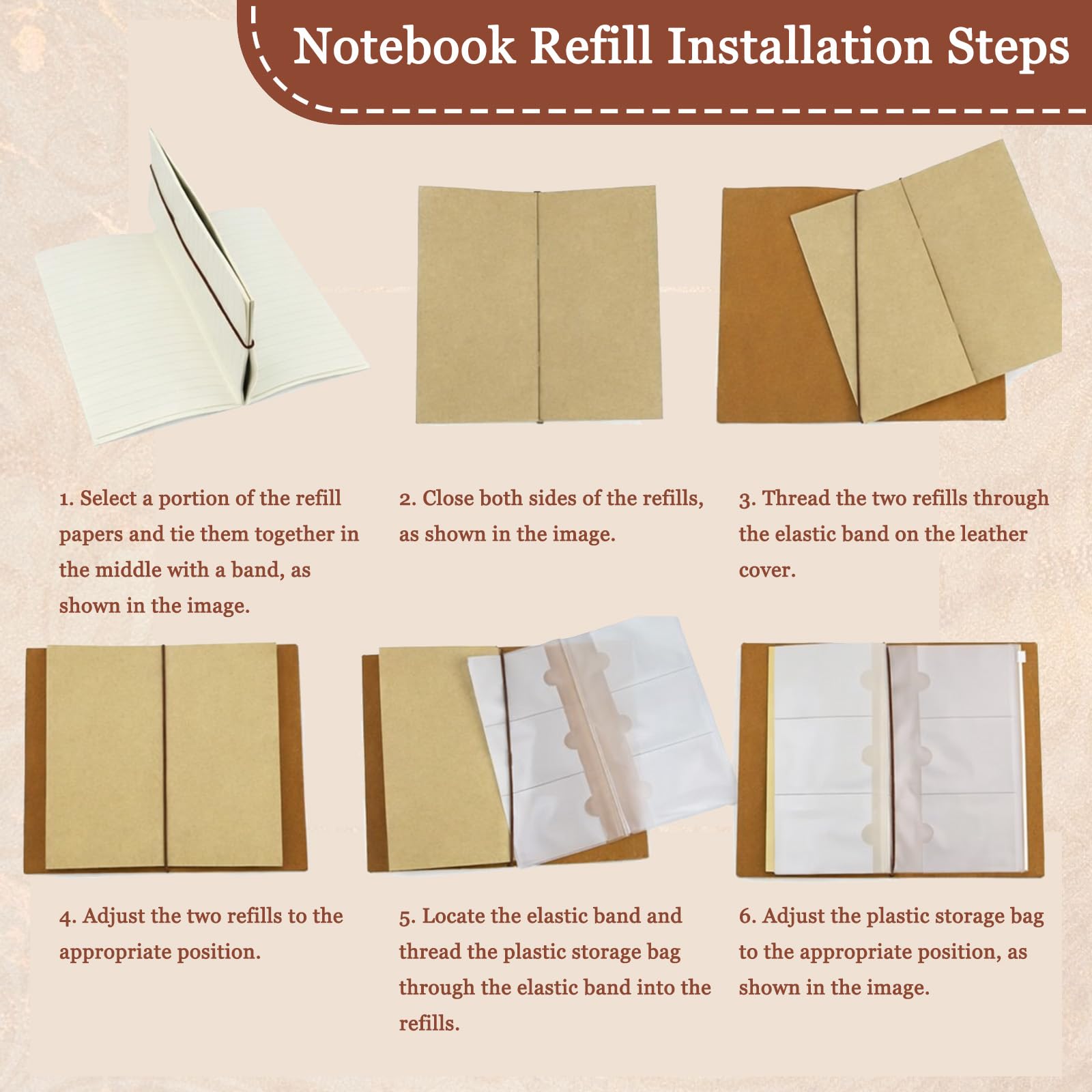 Notebook Refill Installation Steps

1. Select a portion of the refill papers and tie them together in the middle with a band, as shown in the image.

2. Close both sides of the refills, as shown in the image.

3. Thread the two refills through the elastic band on the leather cover.

4. Adjust the two refills to the appropriate position.

5. Locate the elastic band and thread the plastic storage bag through the elastic band into the refills.

6. Adjust the plastic storage bag to the appropriate position, as shown in the image.