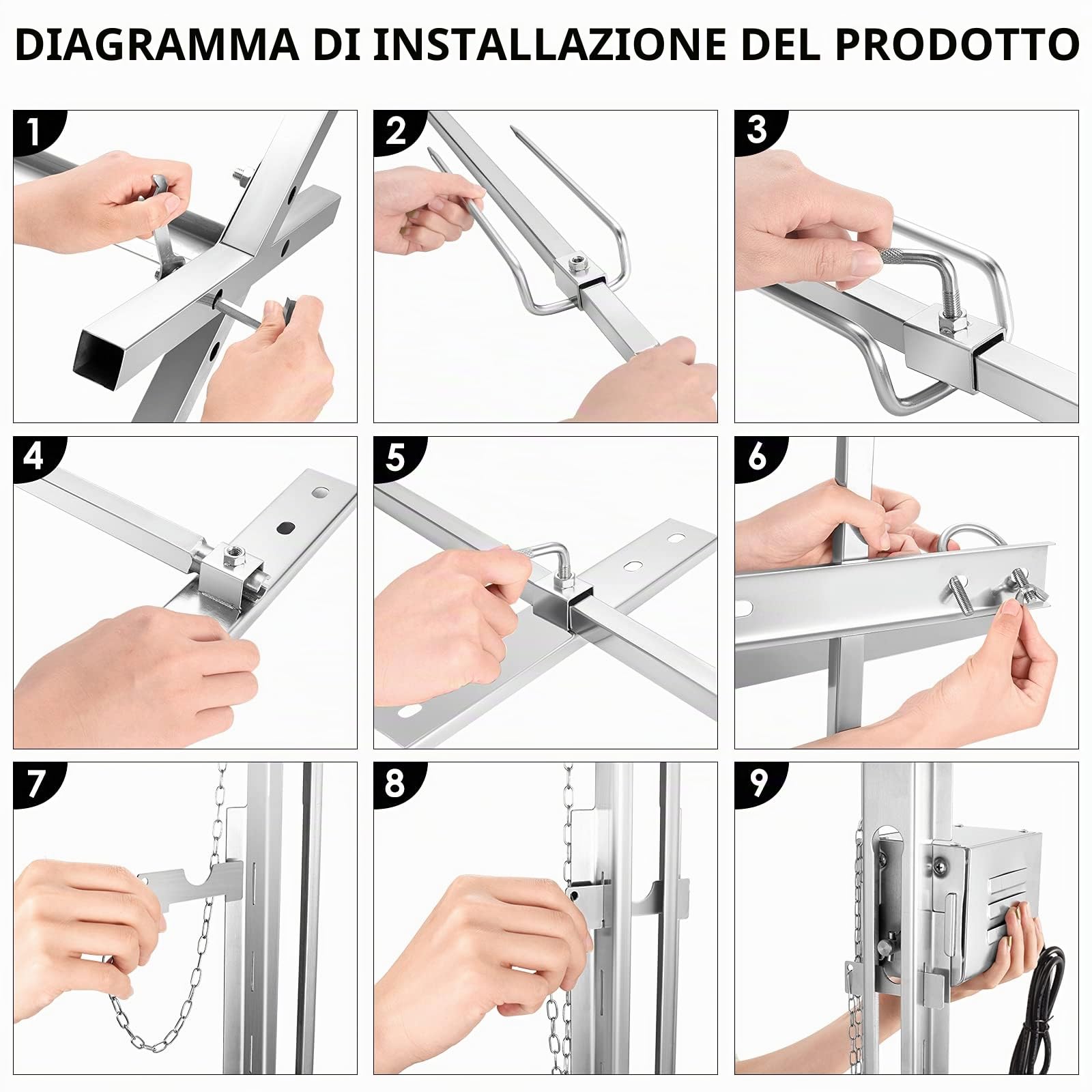 DIAGRAMMA DI INSTALLAZIONE DEL PRODOTTO

1

2

3

4

5

6

7

8

9