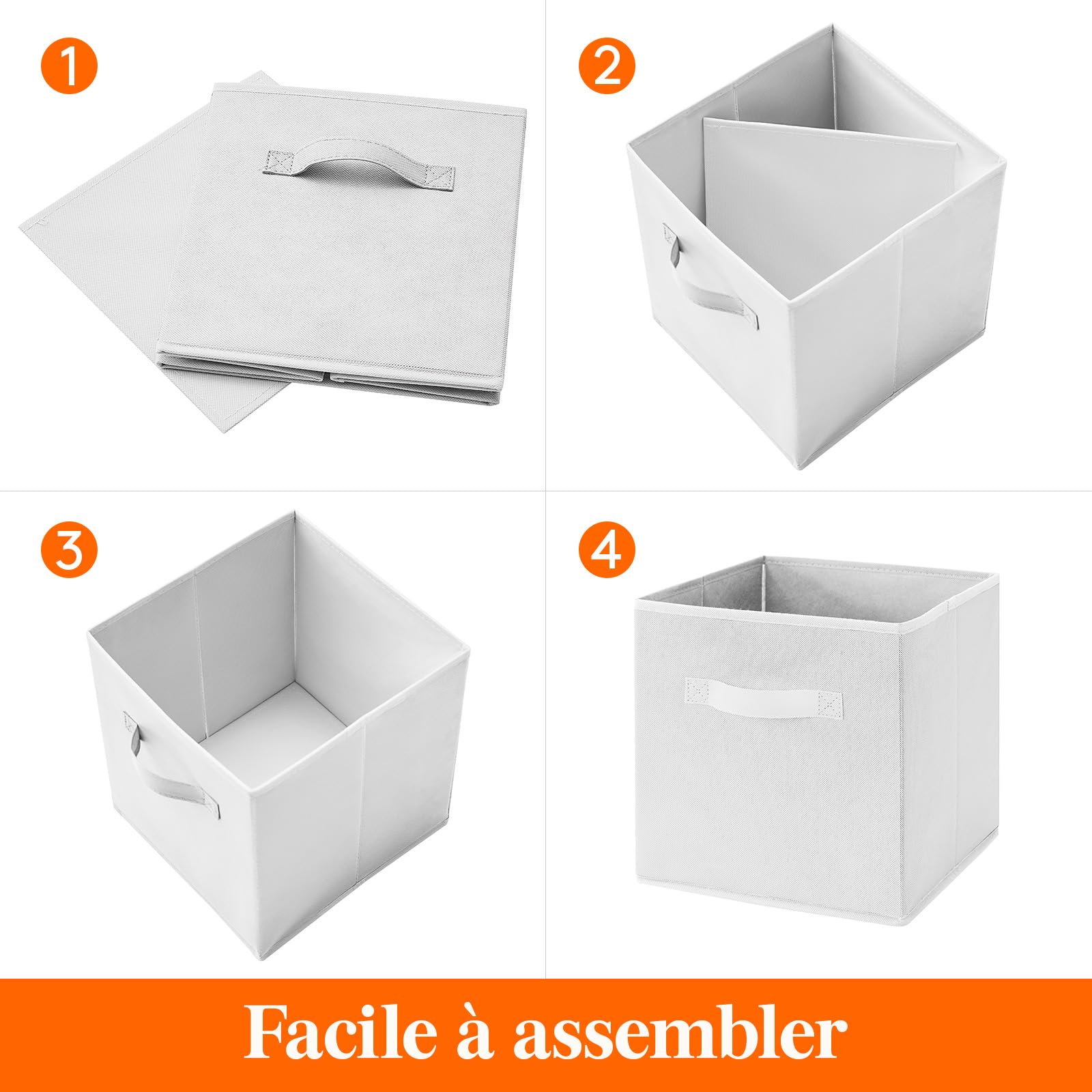 1

2

3

4

Facile à assembler