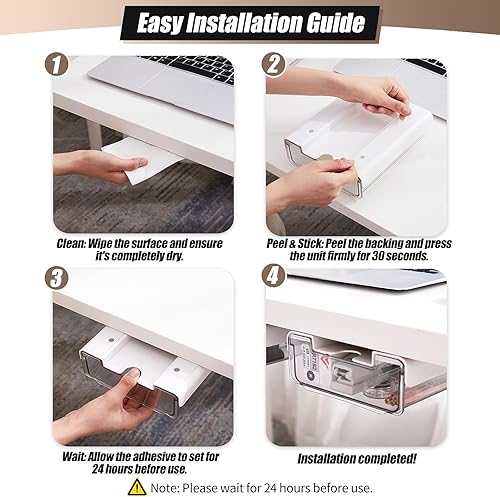 Easy Installation Guide

1

Clean: Wipe the surface and ensure it's completely dry.

2

Peel & Stick: Peel the backing and press the unit firmly for 30 seconds.

3

Wait: Allow the adhesive to set for 24 hours before use.

4

Installation completed!

Note: Please wait for 24 hours before use.