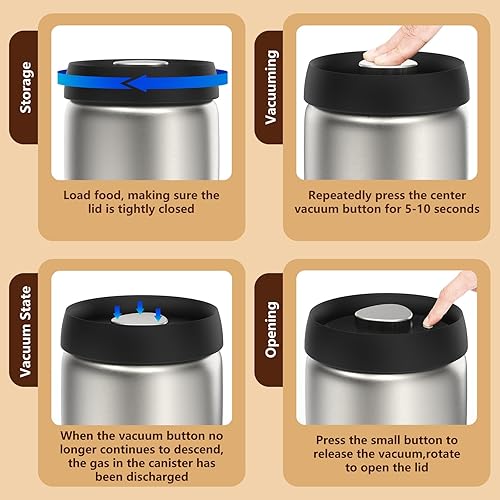 Storage

Load food, making sure the lid is tightly closed

Vacuuming

Repeatedly press the center vacuum button for 5-10 seconds

Vacuum State

When the vacuum button no longer continues to descend, the gas in the canister has been discharged

Opening

Press the small button to release the vacuum,rotate to open the lid