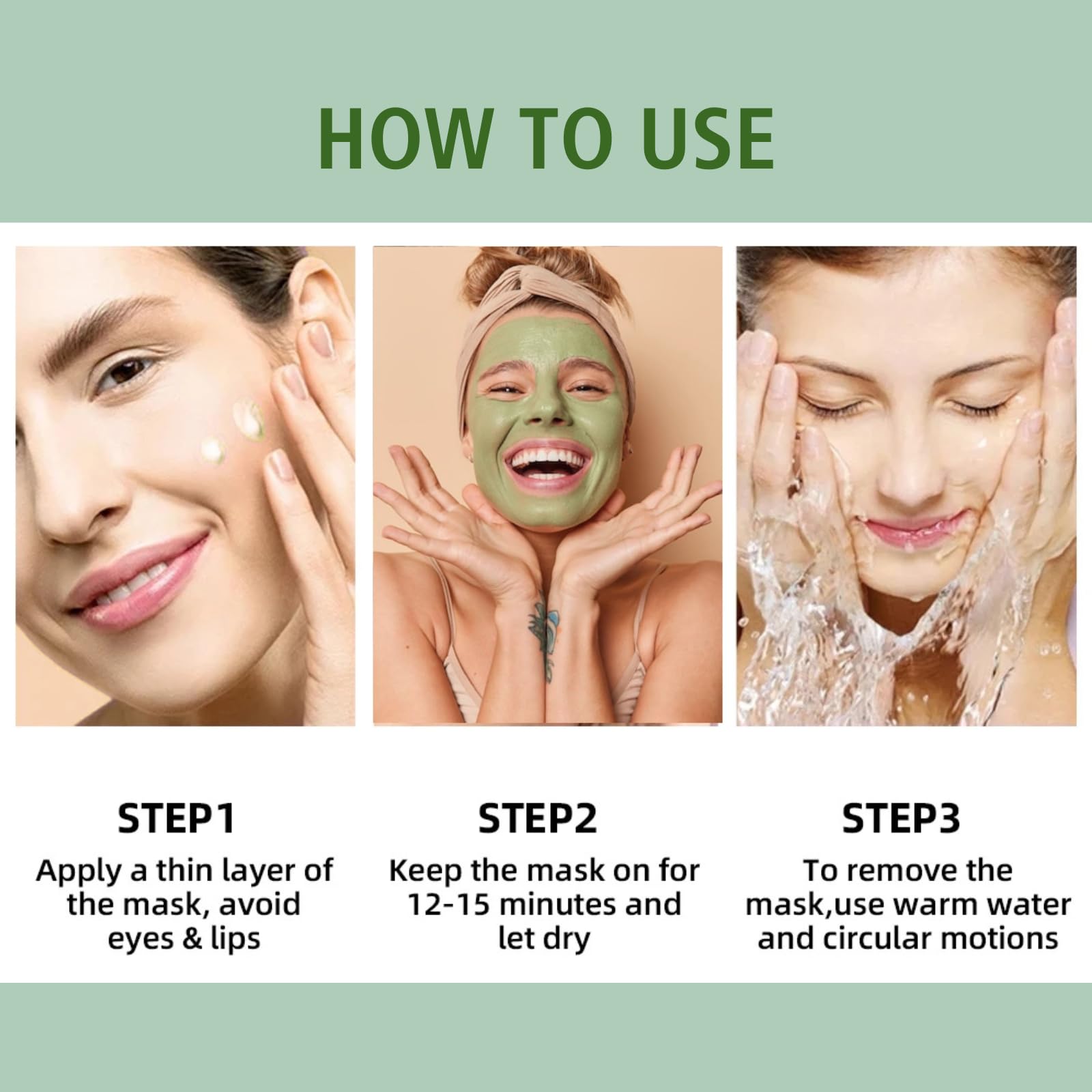 HOW TO USE

STEP1
Apply a thin layer of the mask, avoid eyes & lips

STEP2
Keep the mask on for 12-15 minutes and let dry

STEP3
To remove the mask,use warm water and circular motions