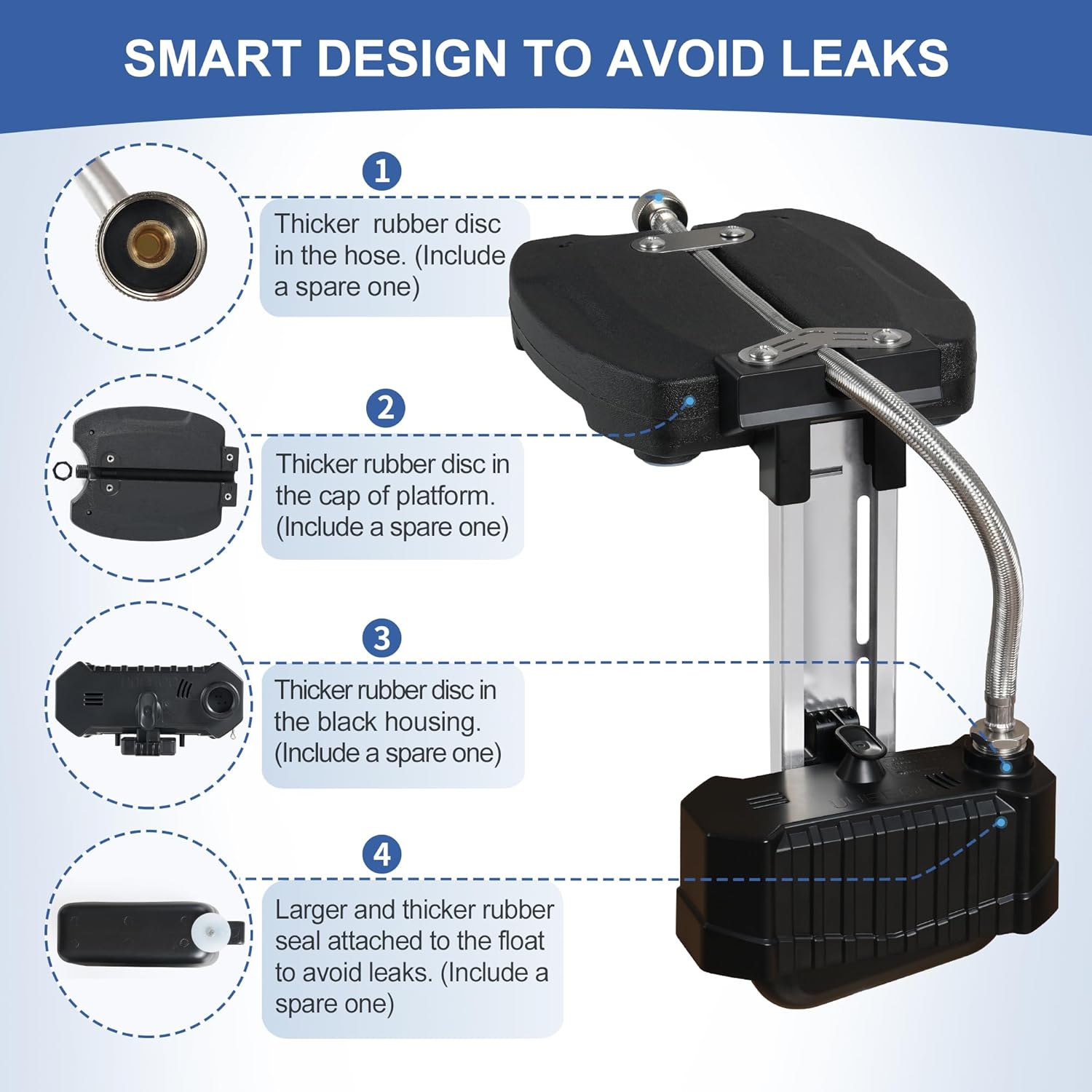 SMART DESIGN TO AVOID LEAKS

1

Thicker rubber disc in the hose. (Include a spare one)

2

Thicker rubber disc in the cap of platform. (Include a spare one)

3

Thicker rubber disc in the black housing. (Include a spare one)

4

Larger and thicker rubber seal attached to the float to avoid leaks. (Include a spare one)