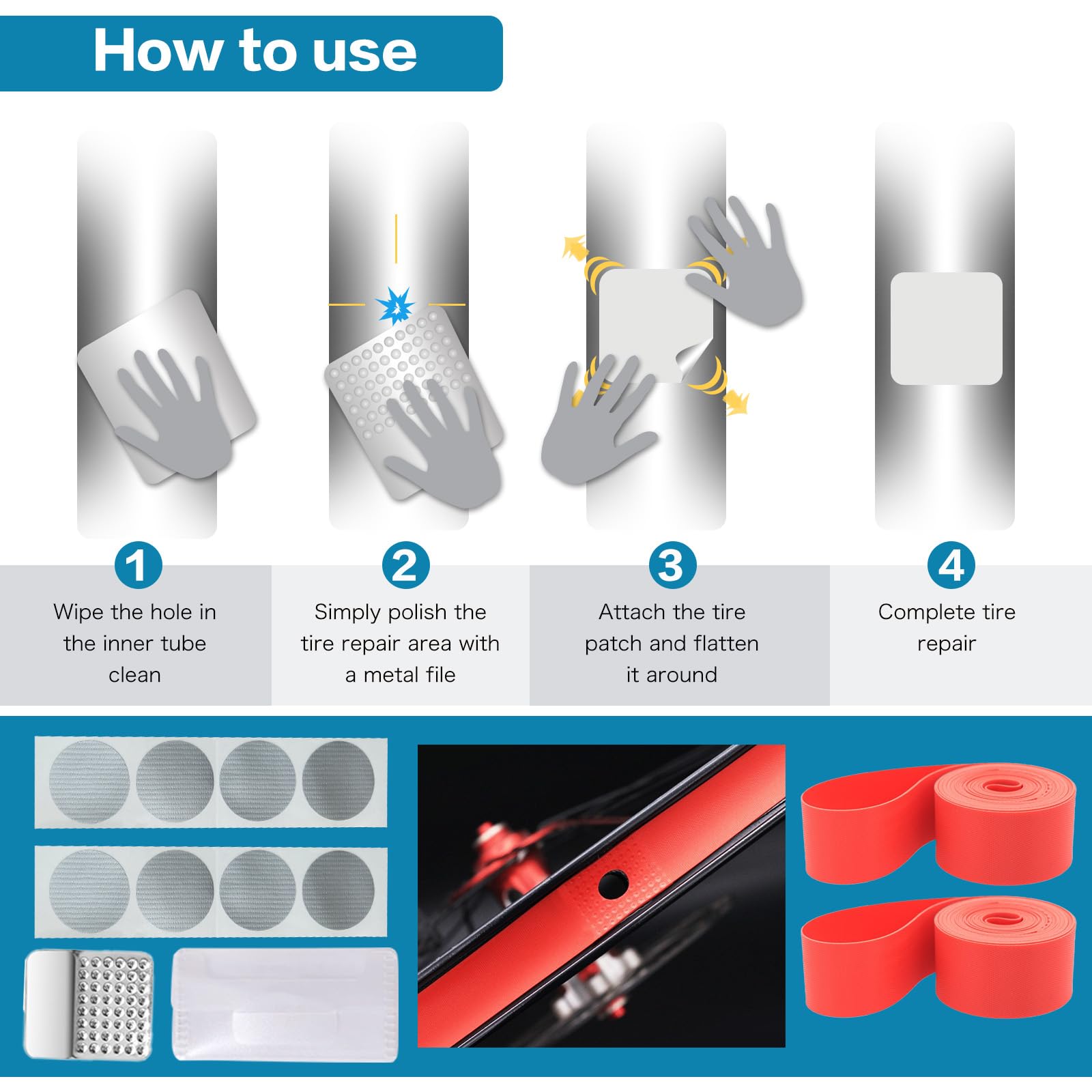 How to use

1
Wipe the hole in the inner tube clean

2
Simply polish the tire repair area with a metal file

3
Attach the tire patch and flatten it around

4
Complete tire repair