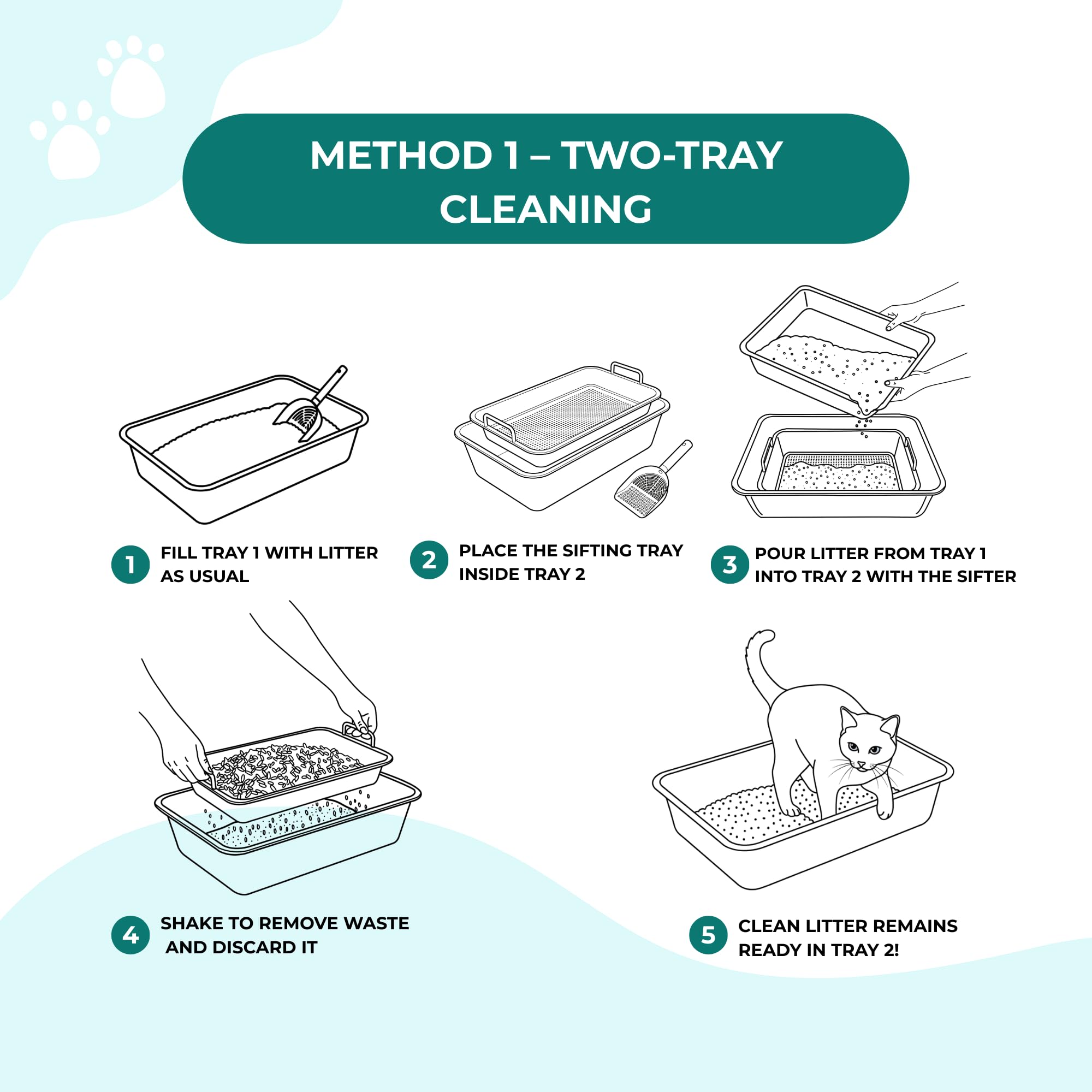 METHOD 1 – TWO-TRAY CLEANING

1 FILL TRAY 1 WITH LITTER AS USUAL

2 PLACE THE SIFTING TRAY INSIDE TRAY 2

3 POUR LITTER FROM TRAY 1 INTO TRAY 2 WITH THE SIFTER

4 SHAKE TO REMOVE WASTE AND DISCARD IT

5 CLEAN LITTER REMAINS READY IN TRAY 2!