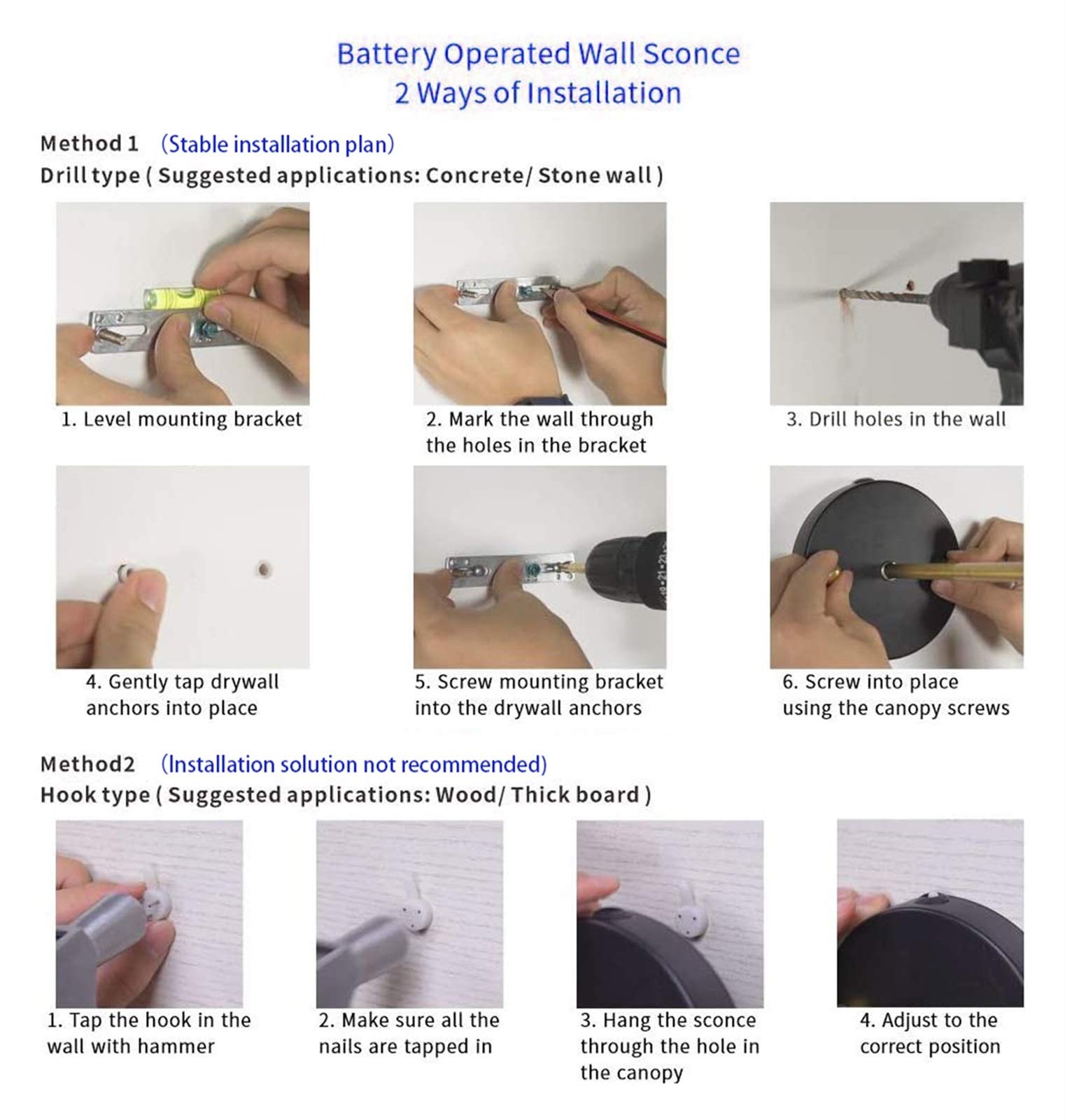 Battery Operated Wall Sconce
2 Ways of Installation

Method 1 (Stable installation plan)
Drill type ( Suggested applications: Concrete/ Stone wall )

1. Level mounting bracket

2. Mark the wall through the holes in the bracket

3. Drill holes in the wall

4. Gently tap drywall anchors into place

5. Screw mounting bracket into the drywall anchors

6. Screw into place using the canopy screws

Method2 (Installation solution not recommended)
Hook type ( Suggested applications: Wood/ Thick board )

1. Tap the hook in the wall with hammer

2. Make sure all the nails are tapped in

3. Hang the sconce through the hole in the canopy

4. Adjust to the correct position