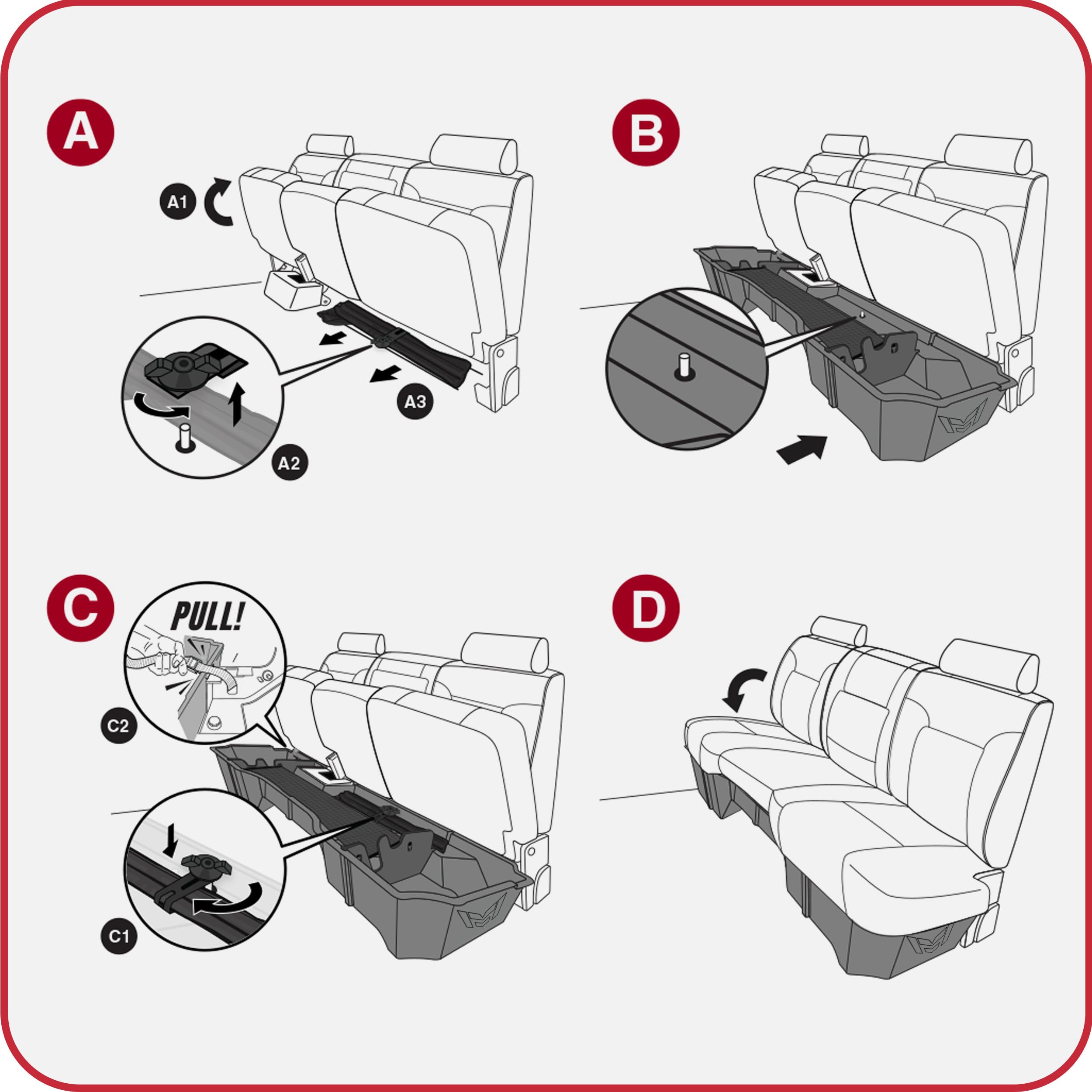 A

A1

A2

A3

B

C

PULL!

C2

C1

D