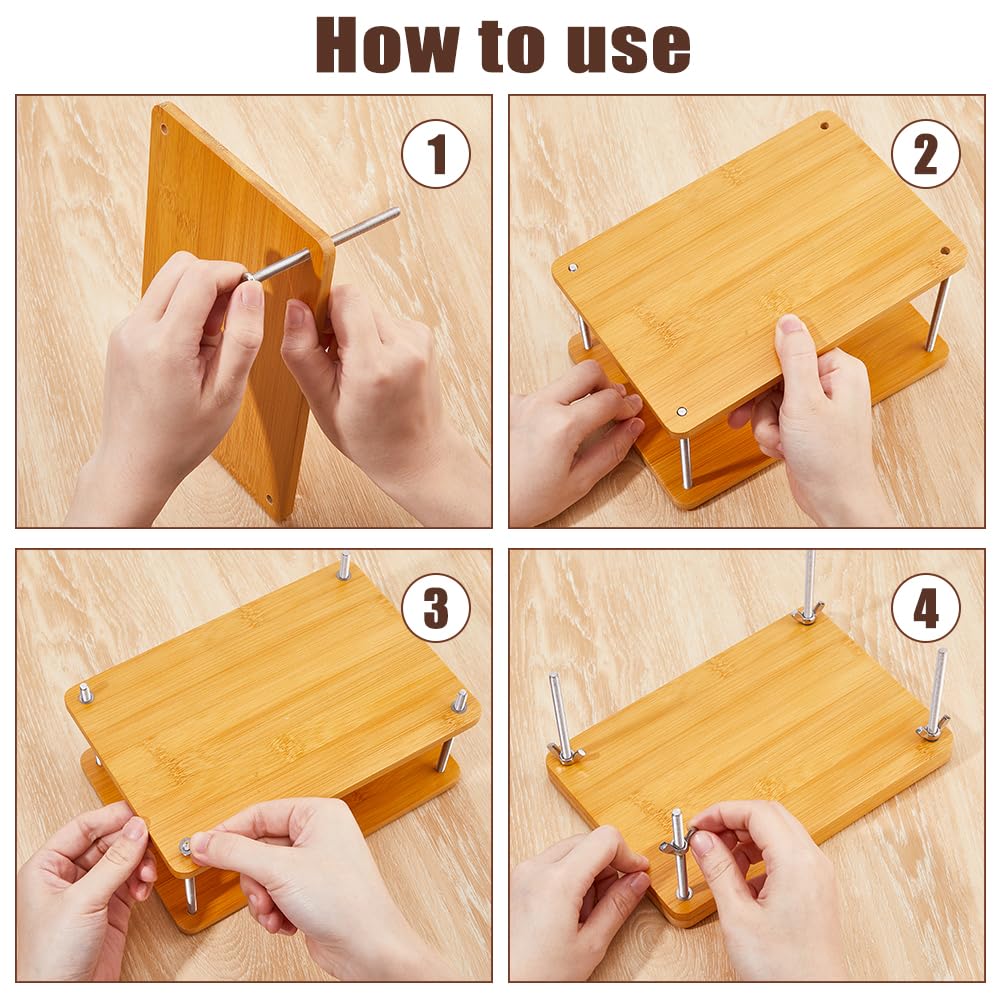 How to use

1

2

3

4