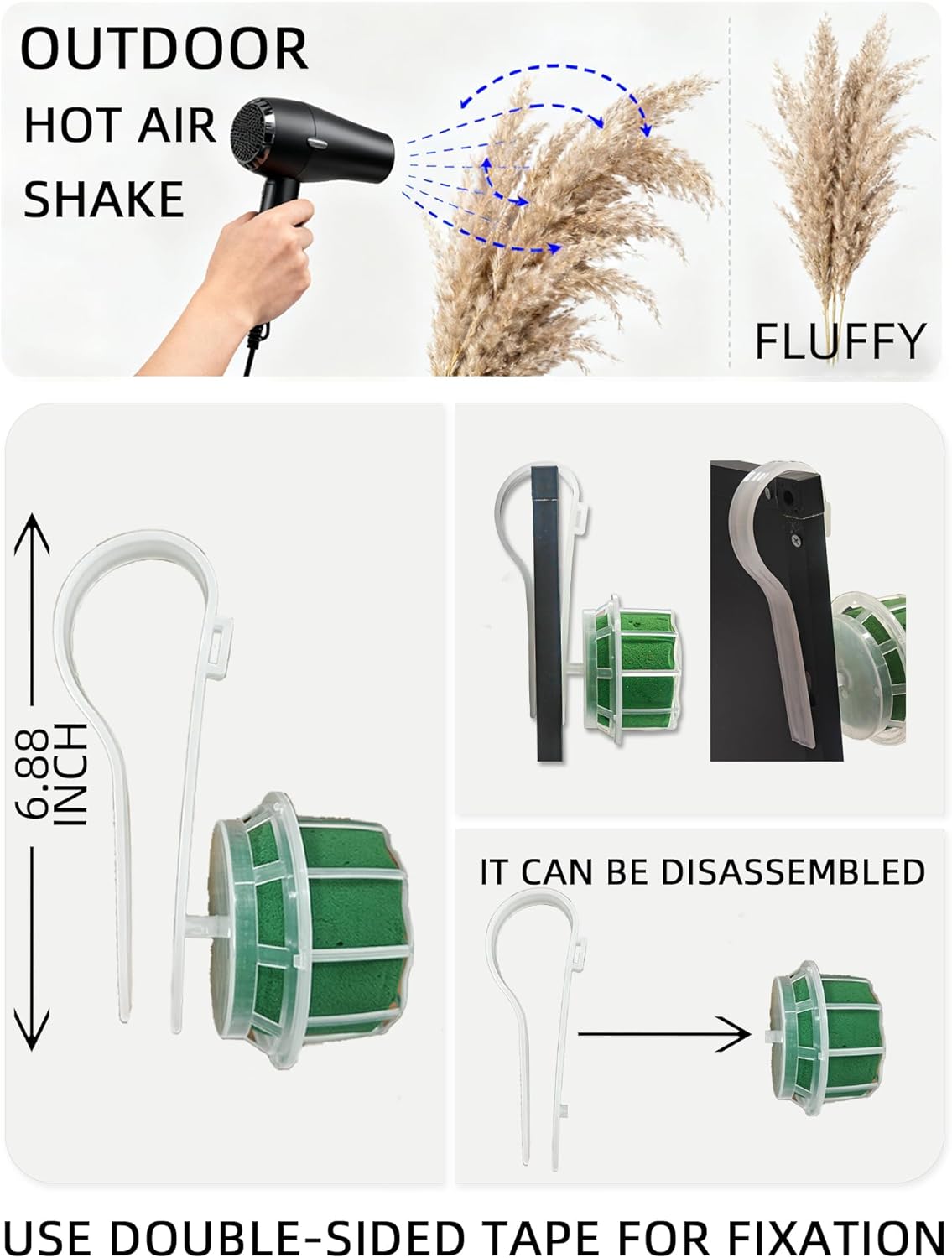 OUTDOOR
HOT AIR
SHAKE

FLUFFY

6.88
INCH

IT CAN BE DISASSEMBLED

USE DOUBLE-SIDED TAPE FOR FIXATION