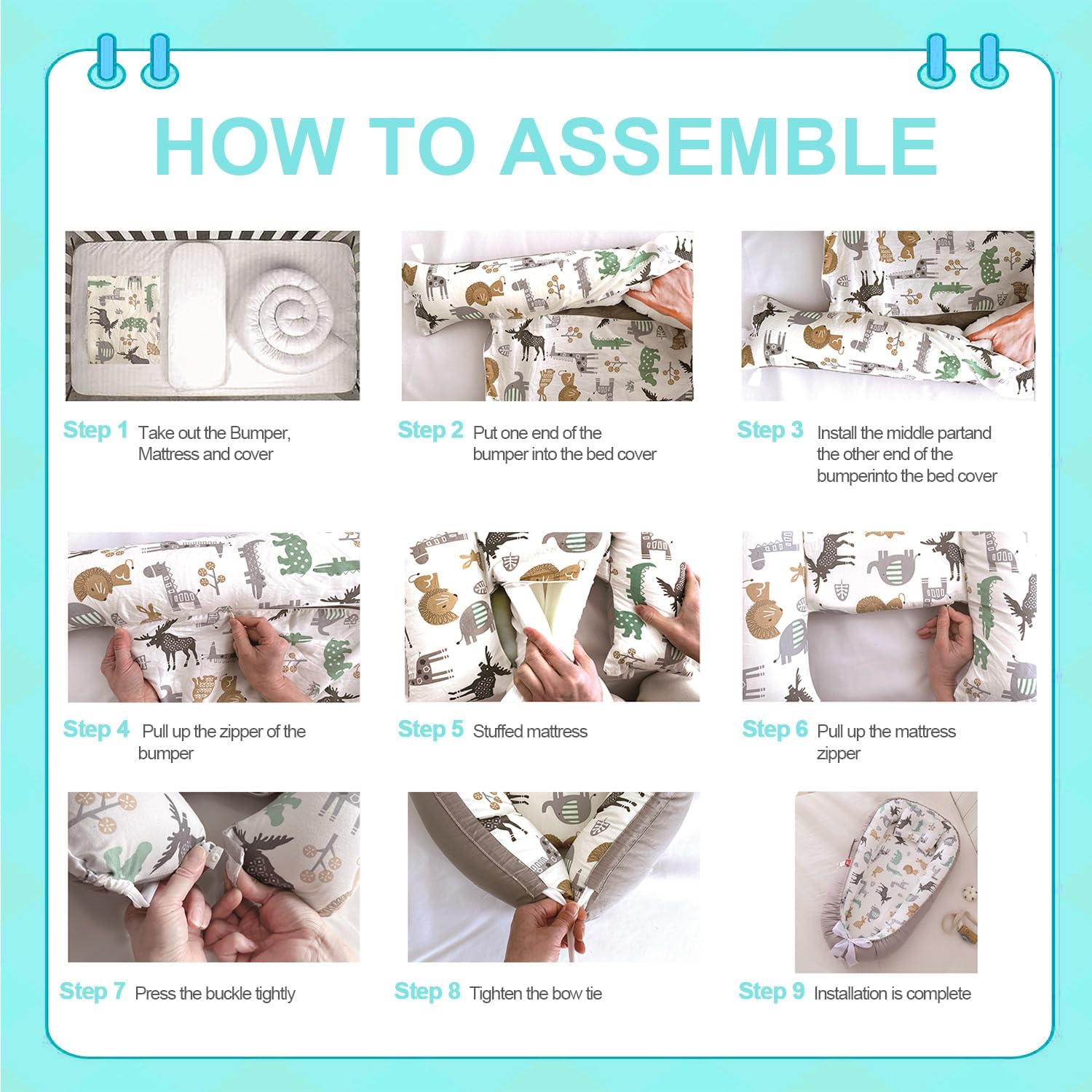 HOW TO ASSEMBLE

Step 1 Take out the Bumper, Mattress and cover

Step 2 Put one end of the bumper into the bed cover

Step 3 Install the middle partand the other end of the bumperinto the bed cover

Step 4 Pull up the zipper of the bumper

Step 5 Stuffed mattress

Step 6 Pull up the mattress zipper

Step 7 Press the buckle tightly

Step 8 Tighten the bow tie

Step 9 Installation is complete