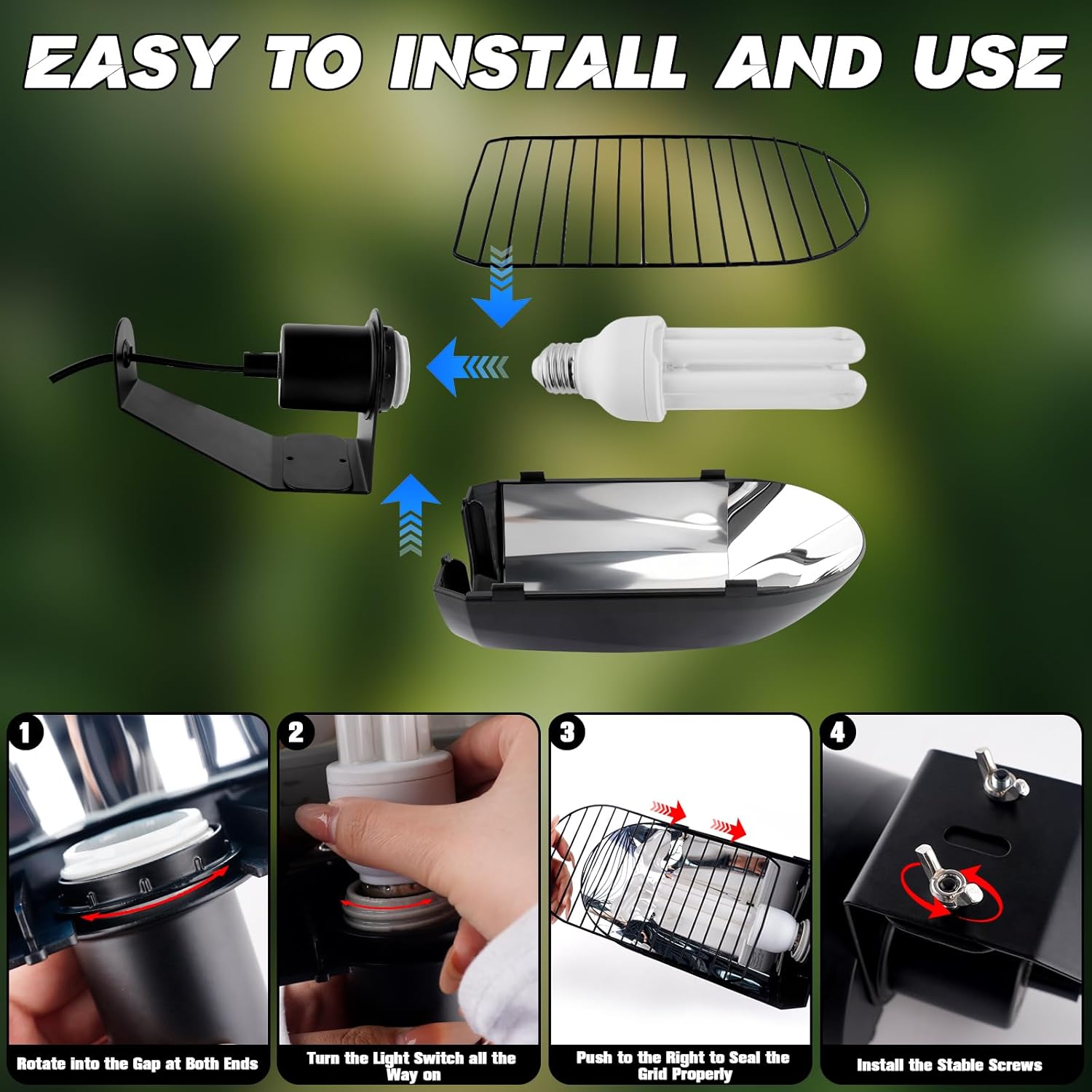 EASY TO INSTALL AND USE

1
Rotate into the Gap at Both Ends

2
Turn the Light Switch all the Way on

3
Push to the Right to Seal the Grid Properly

4
Install the Stable Screws