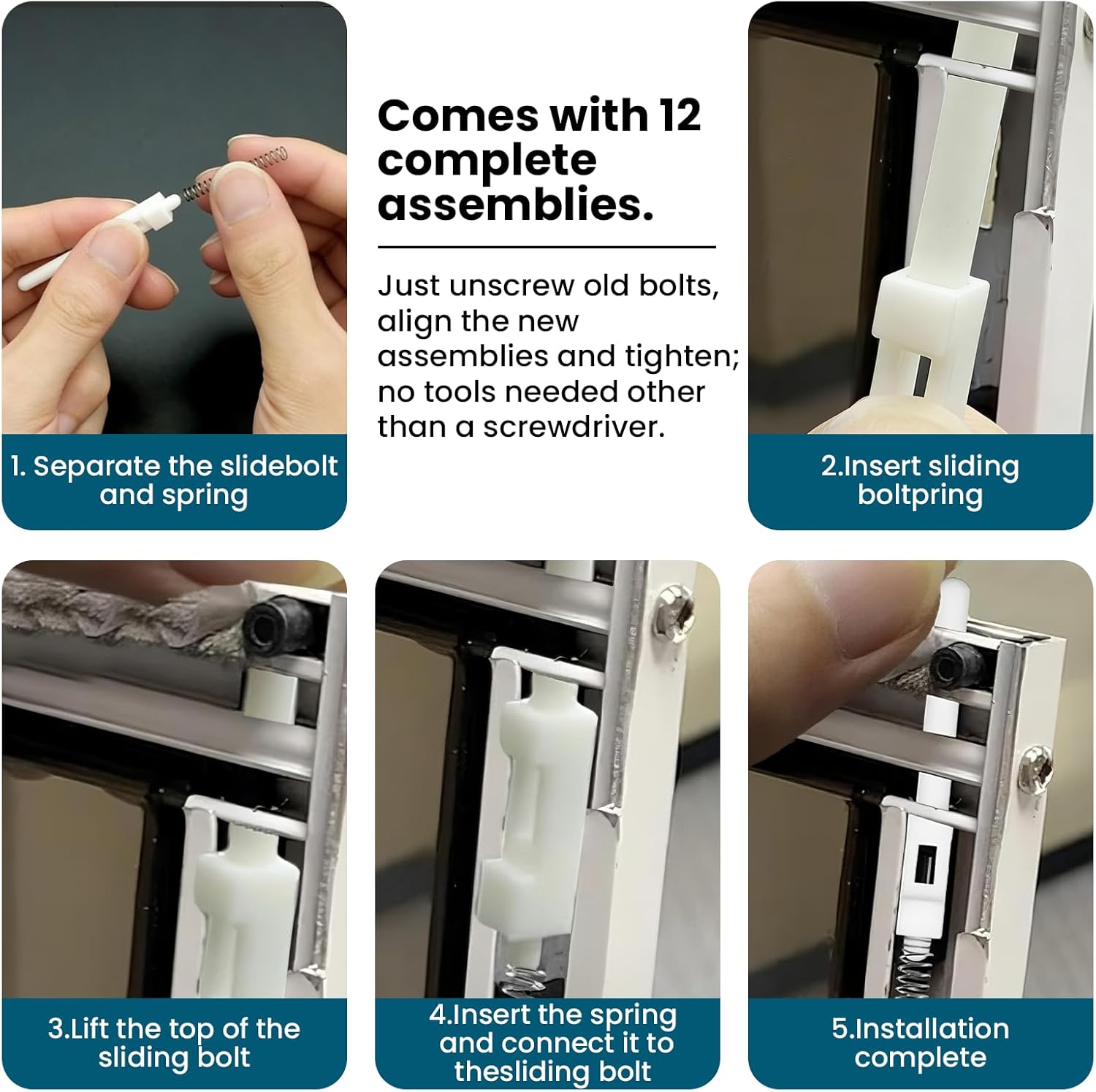 1. Separate the slidebolt and spring

Comes with 12 complete assemblies.

Just unscrew old bolts, align the new assemblies and tighten; no tools needed other than a screwdriver.

2.Insert sliding boltpring

3.Lift the top of the sliding bolt

4.Insert the spring and connect it to thesliding bolt

5.Installation complete