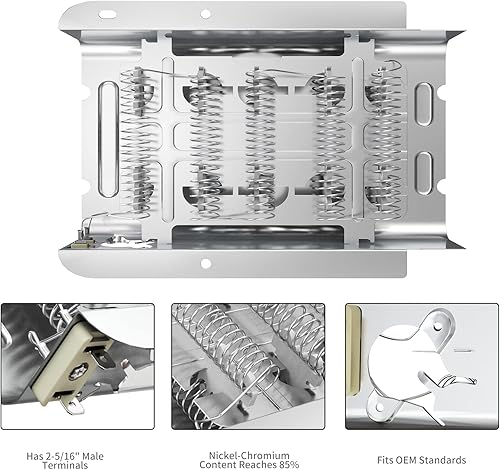 Has 2-5/16" Male Terminals

Nickel-Chromium Content Reaches 85%

Fits OEM Standards