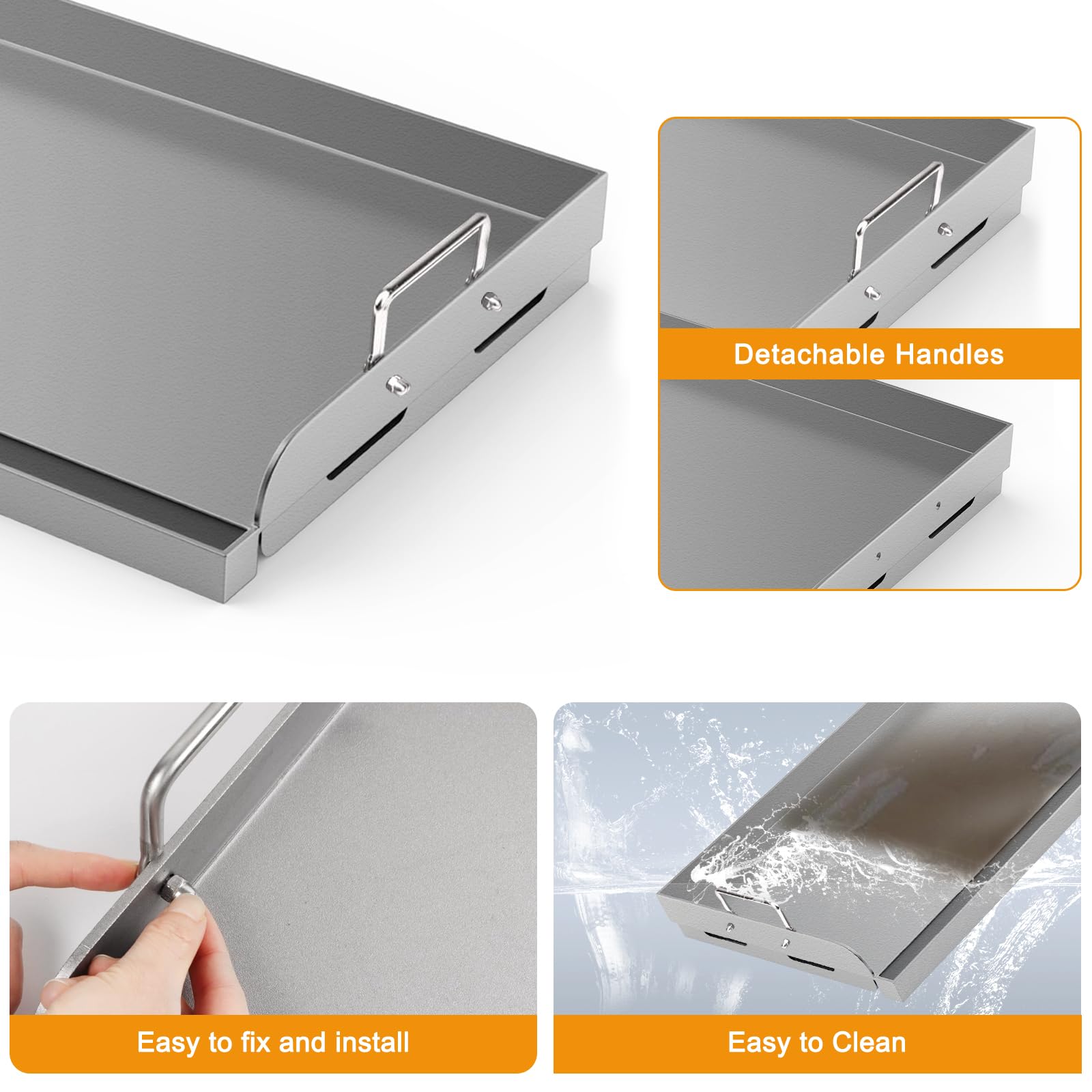 Detachable Handles

Easy to fix and install

Easy to Clean