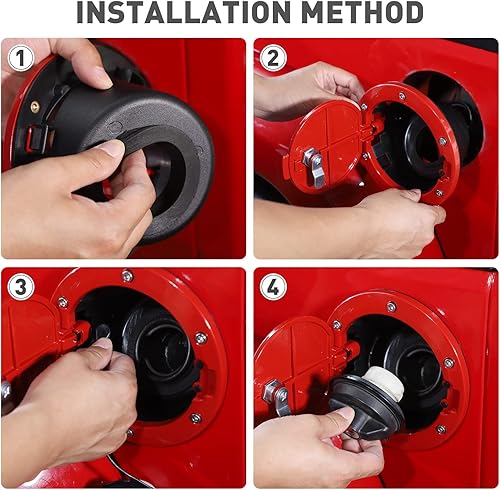 INSTALLATION METHOD

1

2

3

4