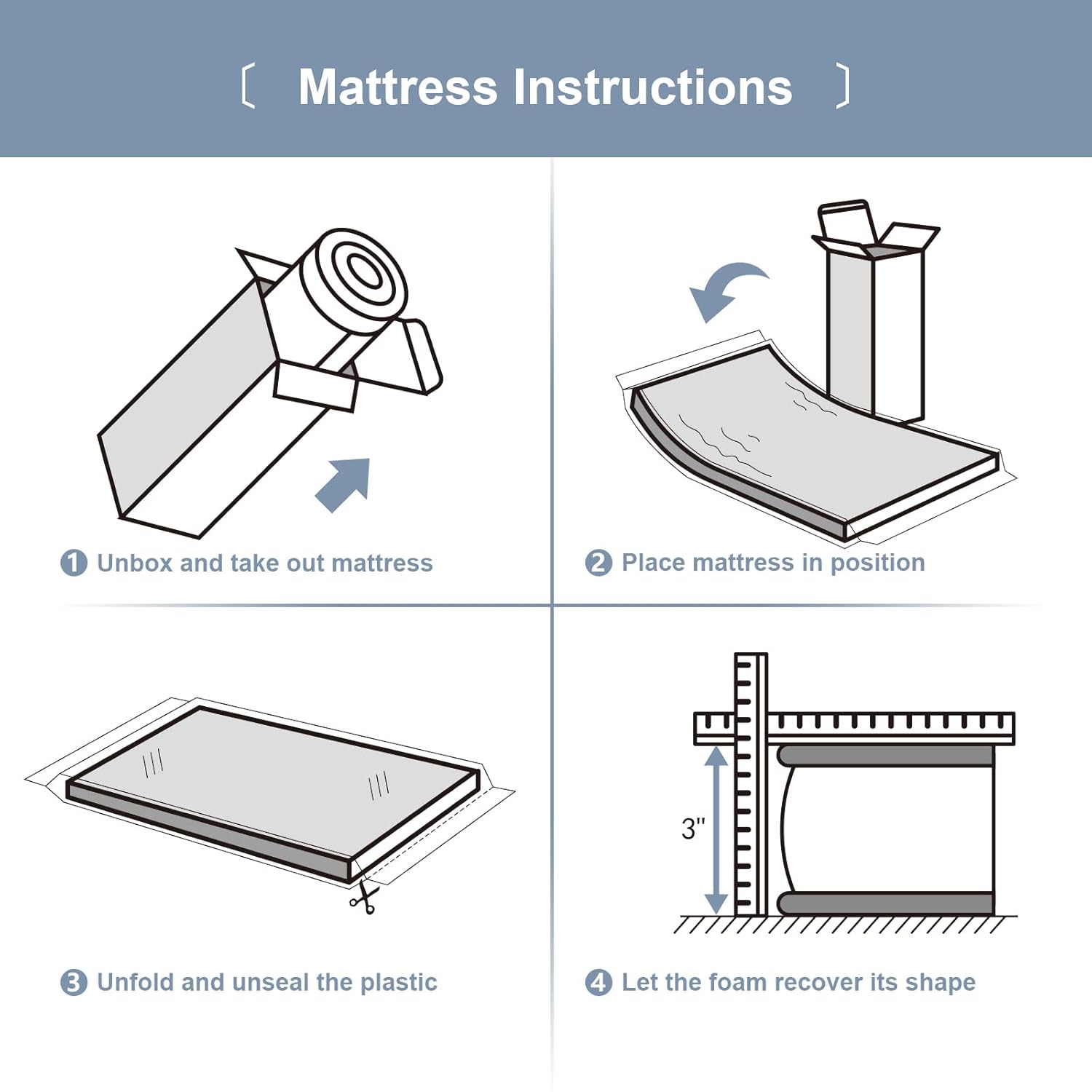 〔 Mattress Instructions 〕

1 Unbox and take out mattress

2 Place mattress in position

3 Unfold and unseal the plastic

3"

4 Let the foam recover its shape