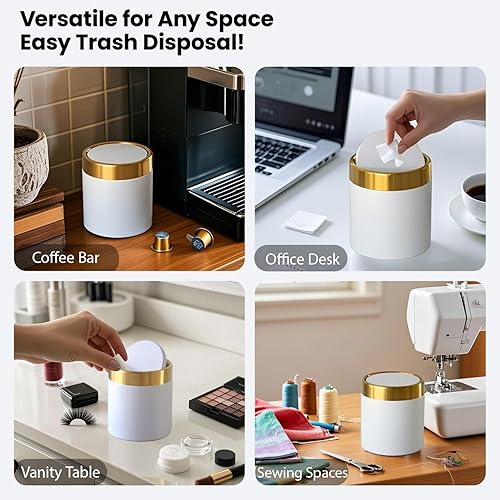 Versatile for Any Space
Easy Trash Disposal!

Coffee Bar

Office Desk

Vanity Table

Sewing Spaces