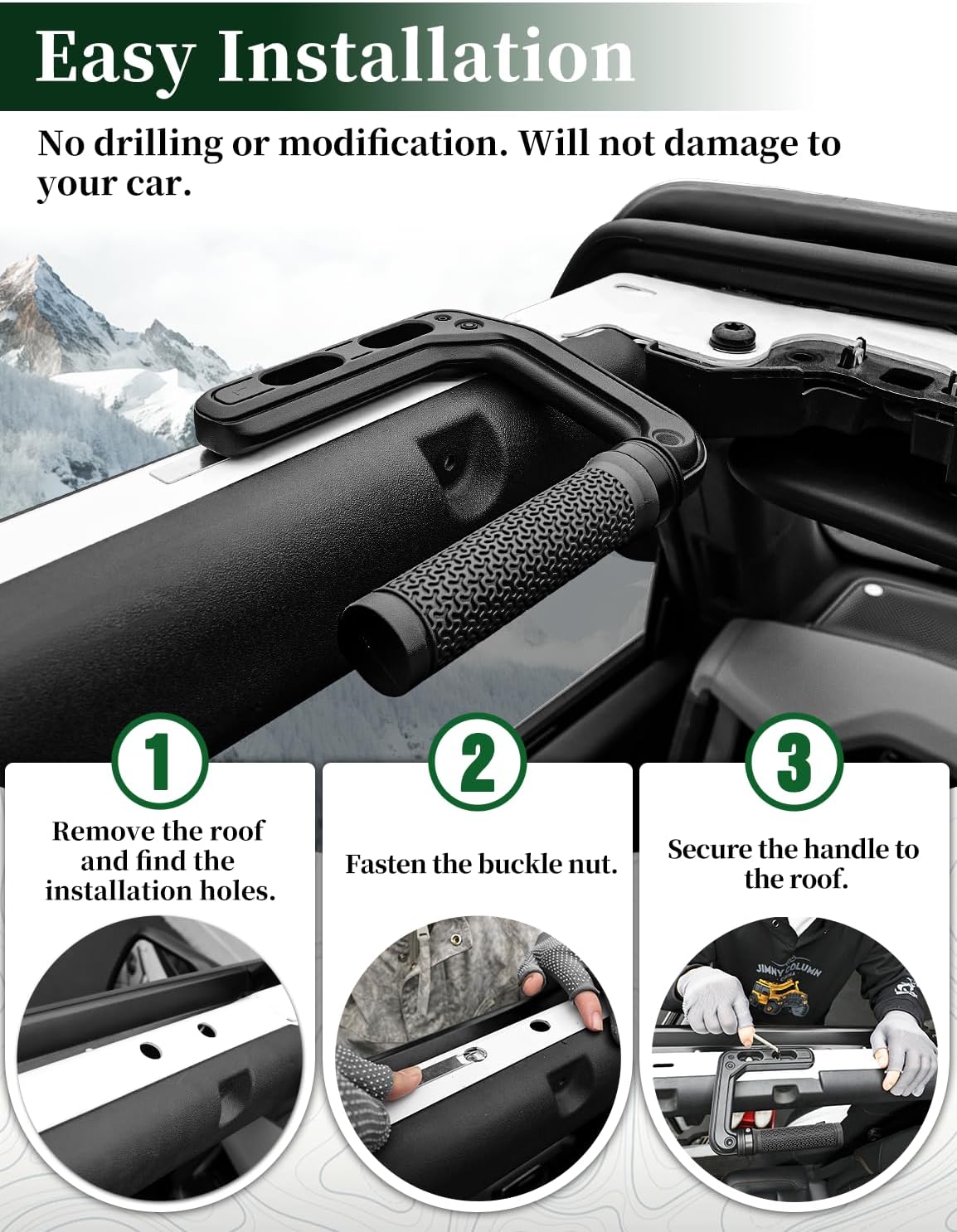 Easy Installation

No drilling or modification. Will not damage to your car.

1

Remove the roof and find the installation holes.

2

Fasten the buckle nut.

3

Secure the handle to the roof.

JIMNY COLUMN