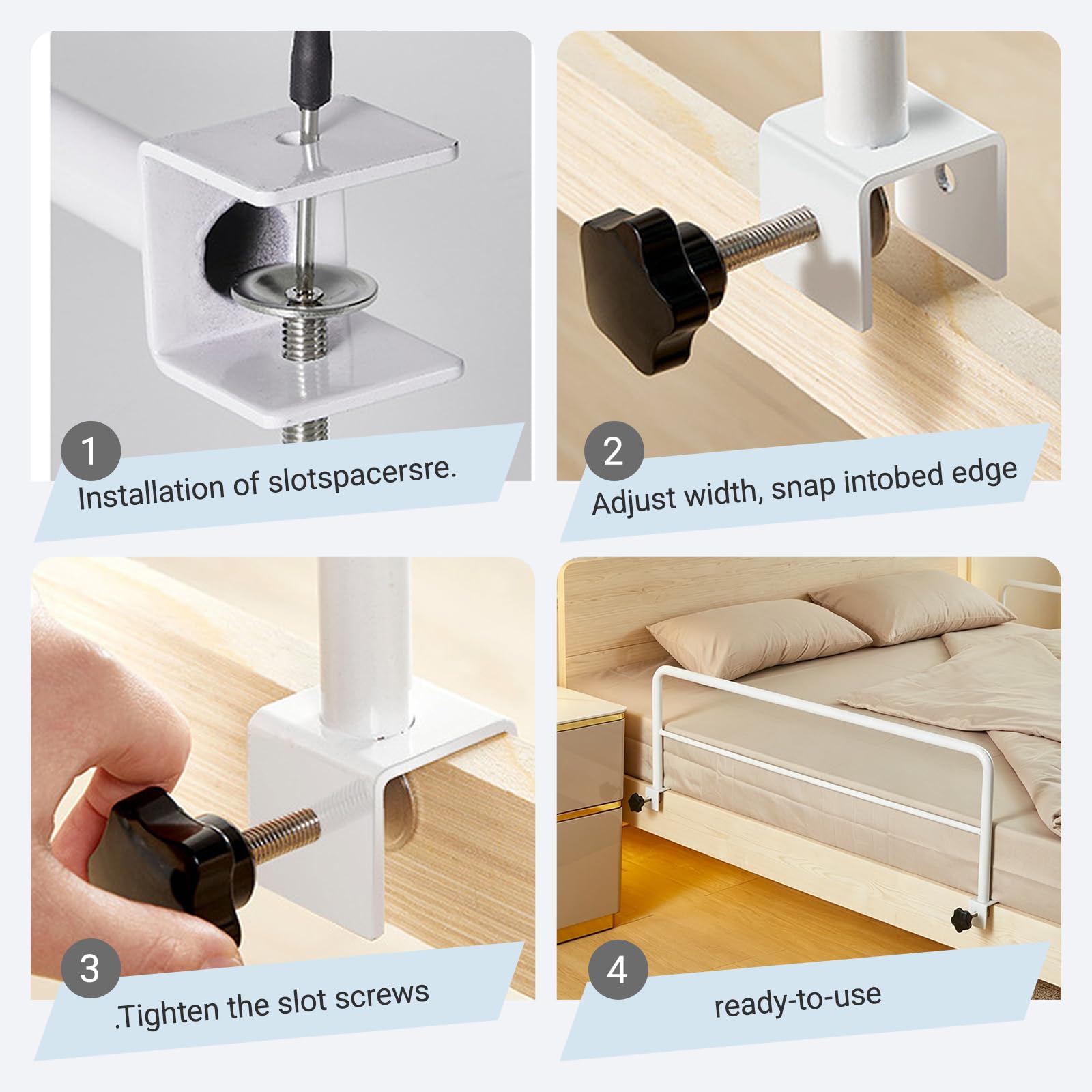 1
Installation of slotspacersre.

2
Adjust width, snap intobed edge

3
.Tighten the slot screws

4
ready-to-use