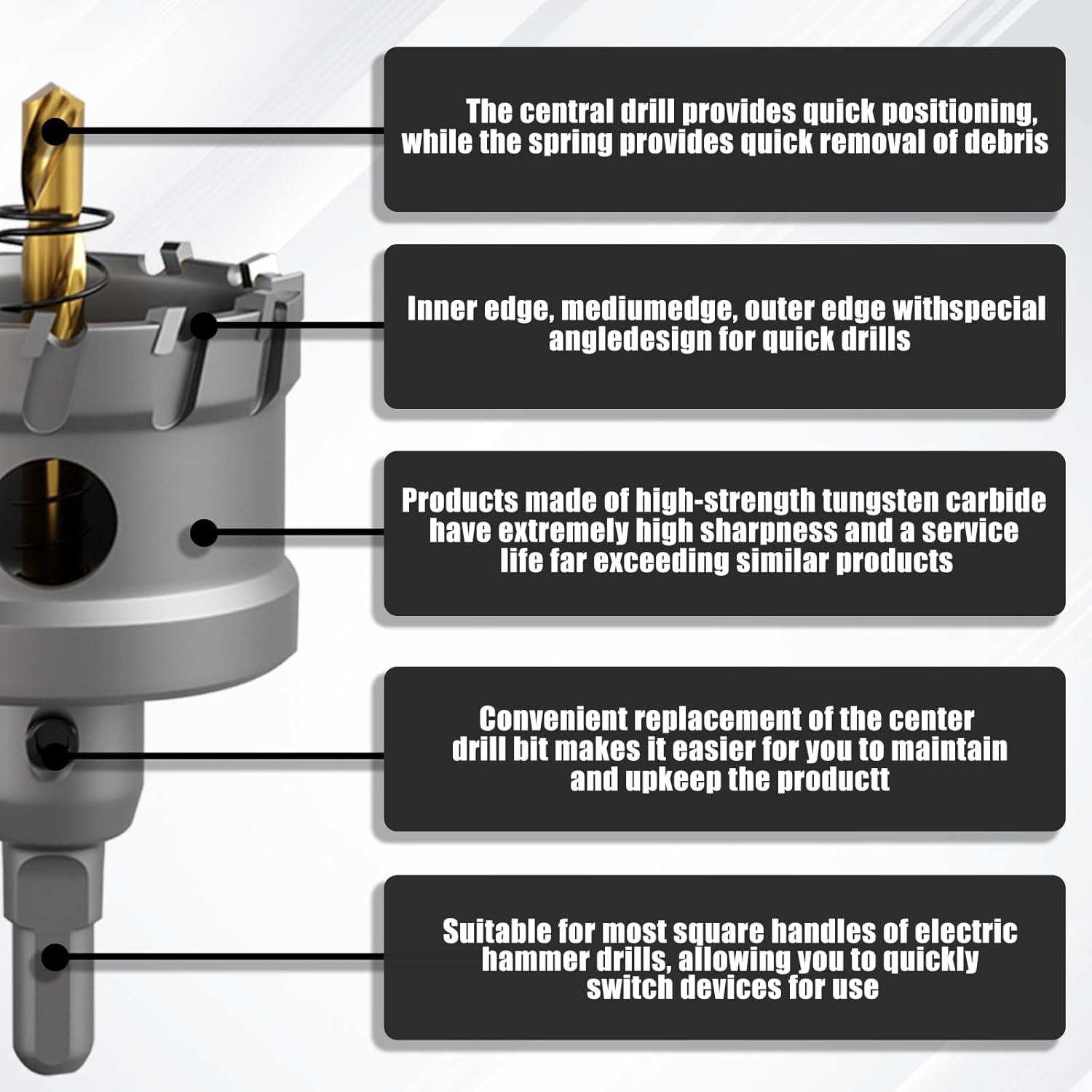 The central drill provides quick positioning, while the spring provides quick removal of debris

Inner edge, mediumedge, outer edge withspecial angledesign for quick drills

Products made of high-strength tungsten carbide have extremely high sharpness and a service life far exceeding similar products

Convenient replacement of the center drill bit makes it easier for you to maintain and upkeep the productt

Suitable for most square handles of electric hammer drills, allowing you to quickly switch devices for use