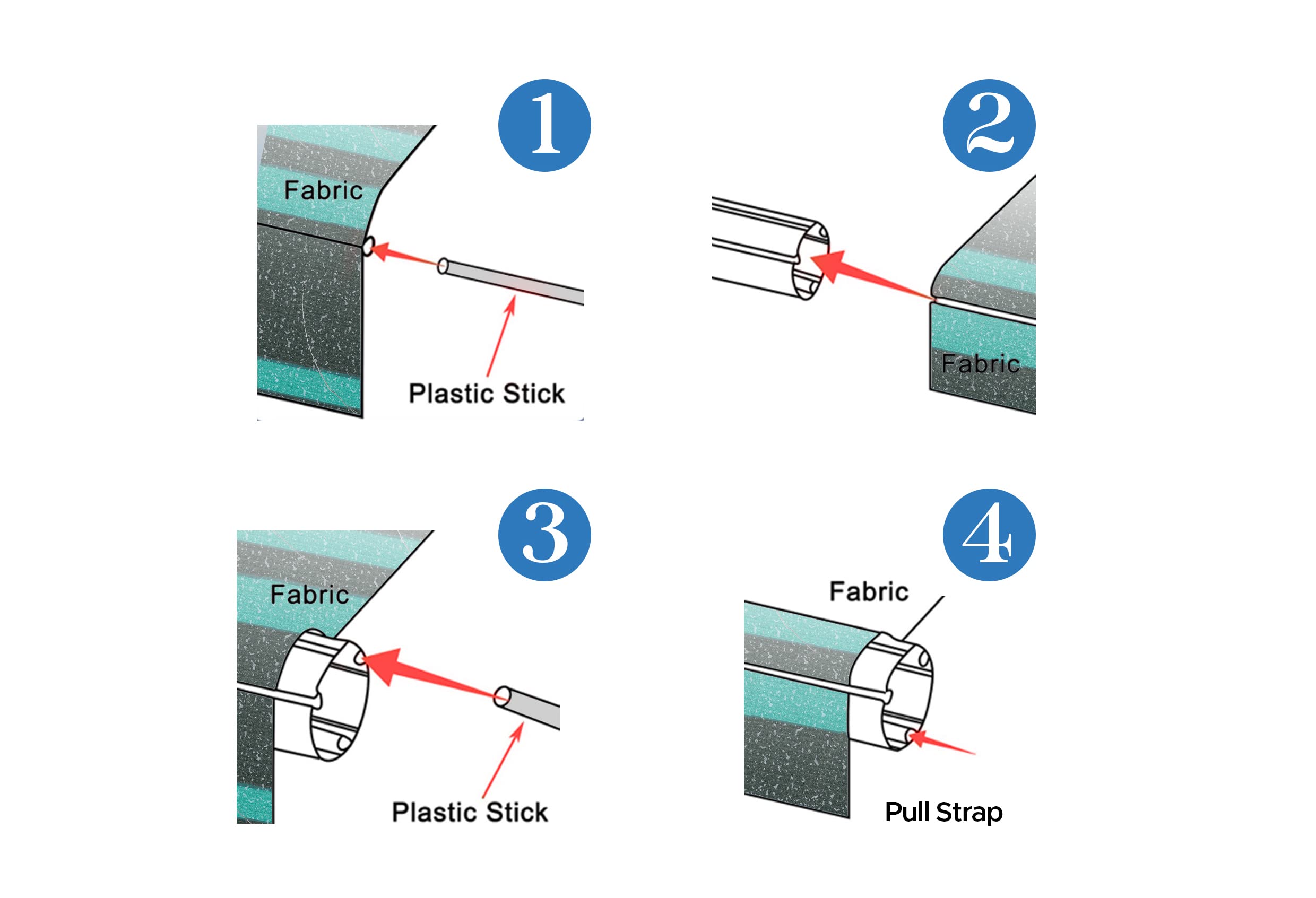 1

Fabric

Plastic Stick

2

Fabric

3

Fabric

Plastic Stick

4

Fabric

Pull Strap