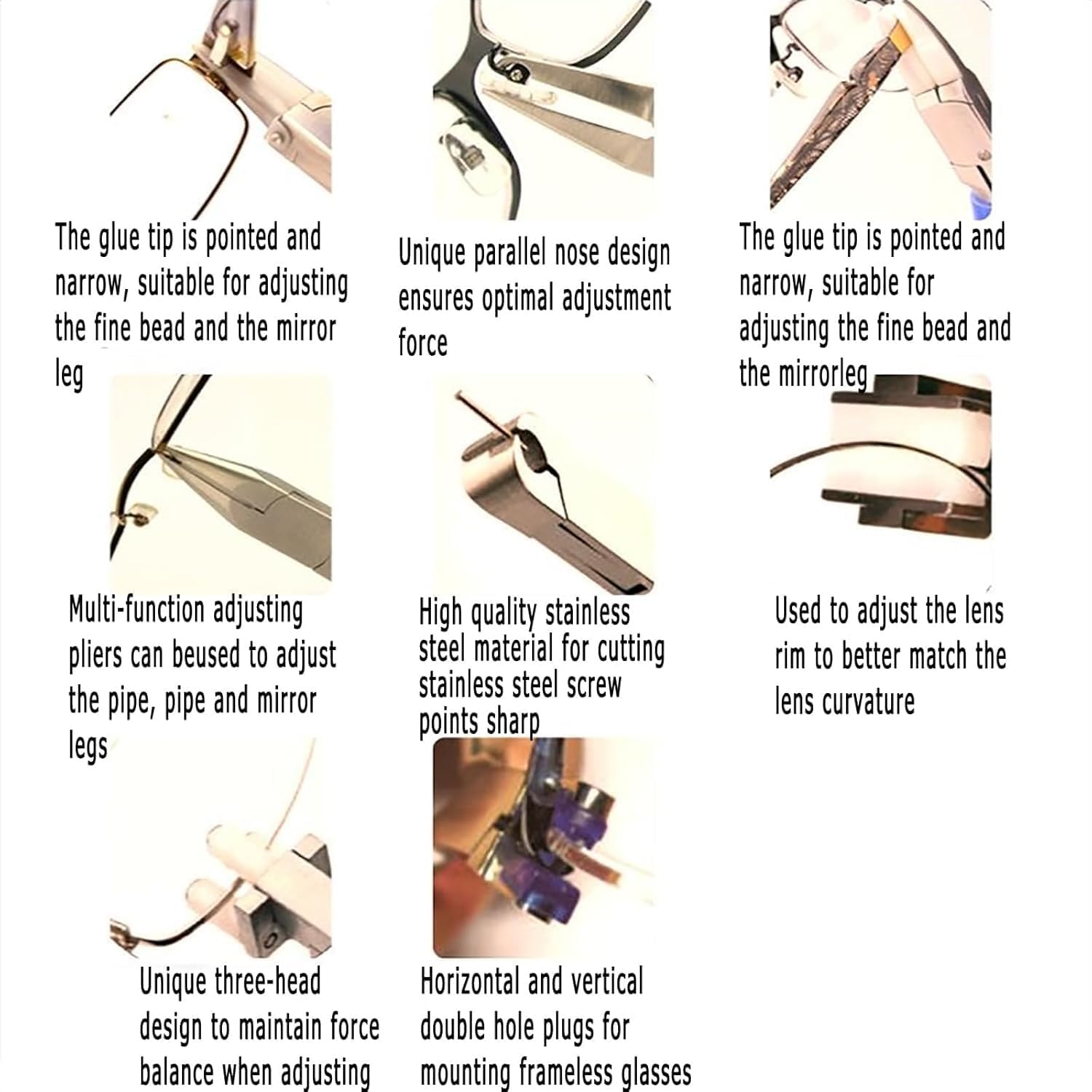 The glue tip is pointed and narrow, suitable for adjusting the fine bead and the mirror leg

Unique parallel nose design ensures optimal adjustment force

The glue tip is pointed and narrow, suitable for adjusting the fine bead and the mirrorleg

Multi-function adjusting pliers can beused to adjust the pipe, pipe and mirror legs

High quality stainless steel material for cutting stainless steel screw points sharp

Used to adjust the lens rim to better match the lens curvature

Unique three-head design to maintain force balance when adjusting

Horizontal and vertical double hole plugs for mounting frameless glasses