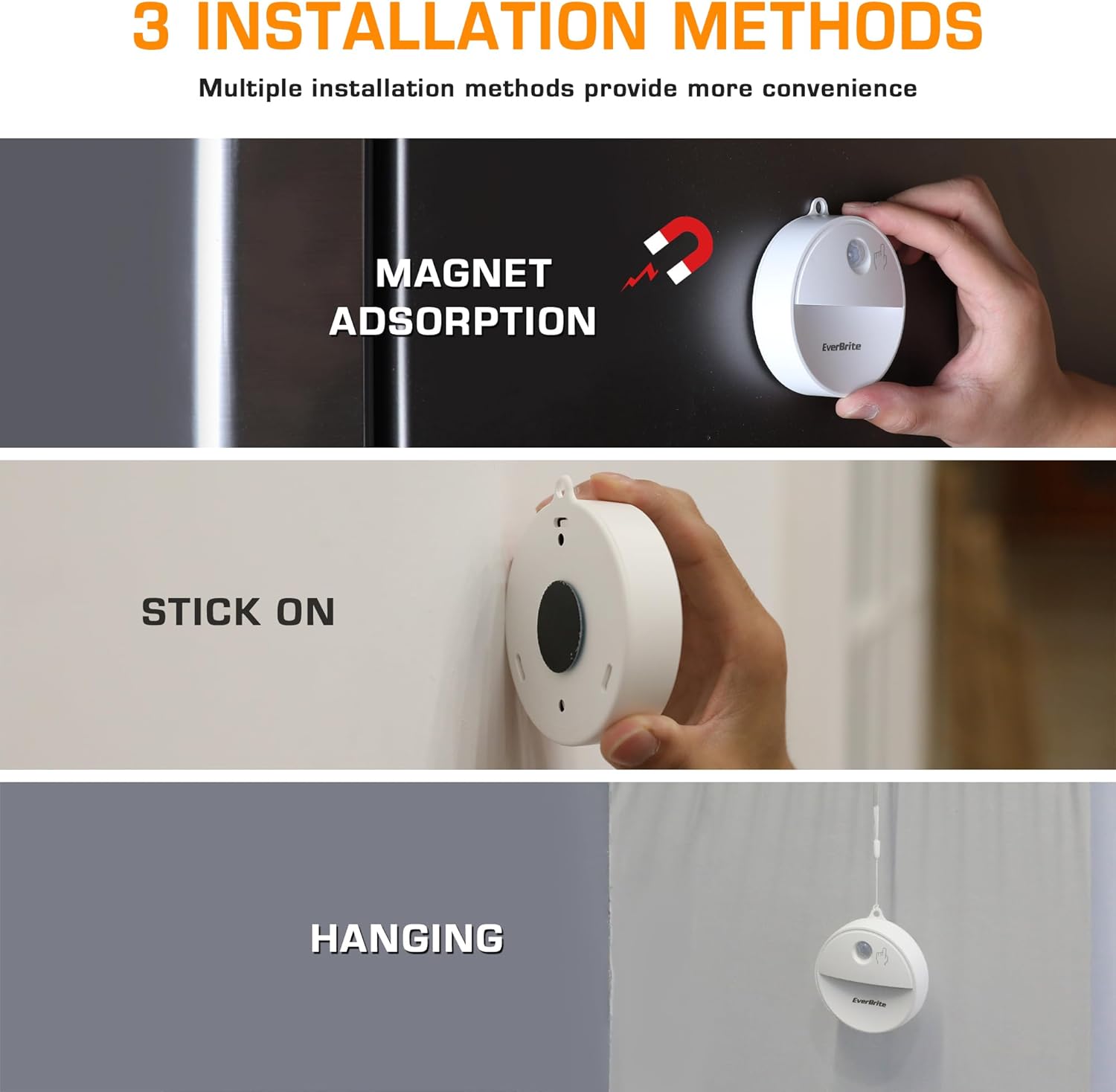 3 INSTALLATION METHODS

Multiple installation methods provide more convenience

MAGNET ADSORPTION

EverBrite

STICK ON

HANGING

EverBrite